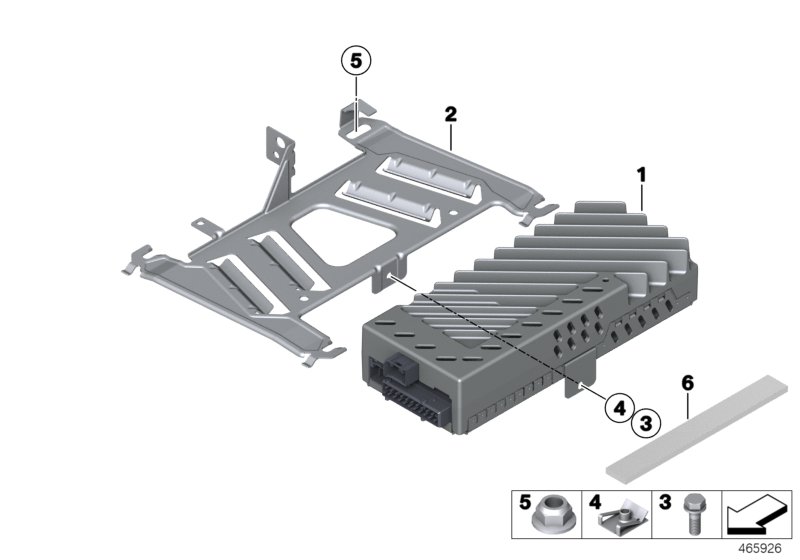 5
2
1
4
3
6
5
4
3
465926