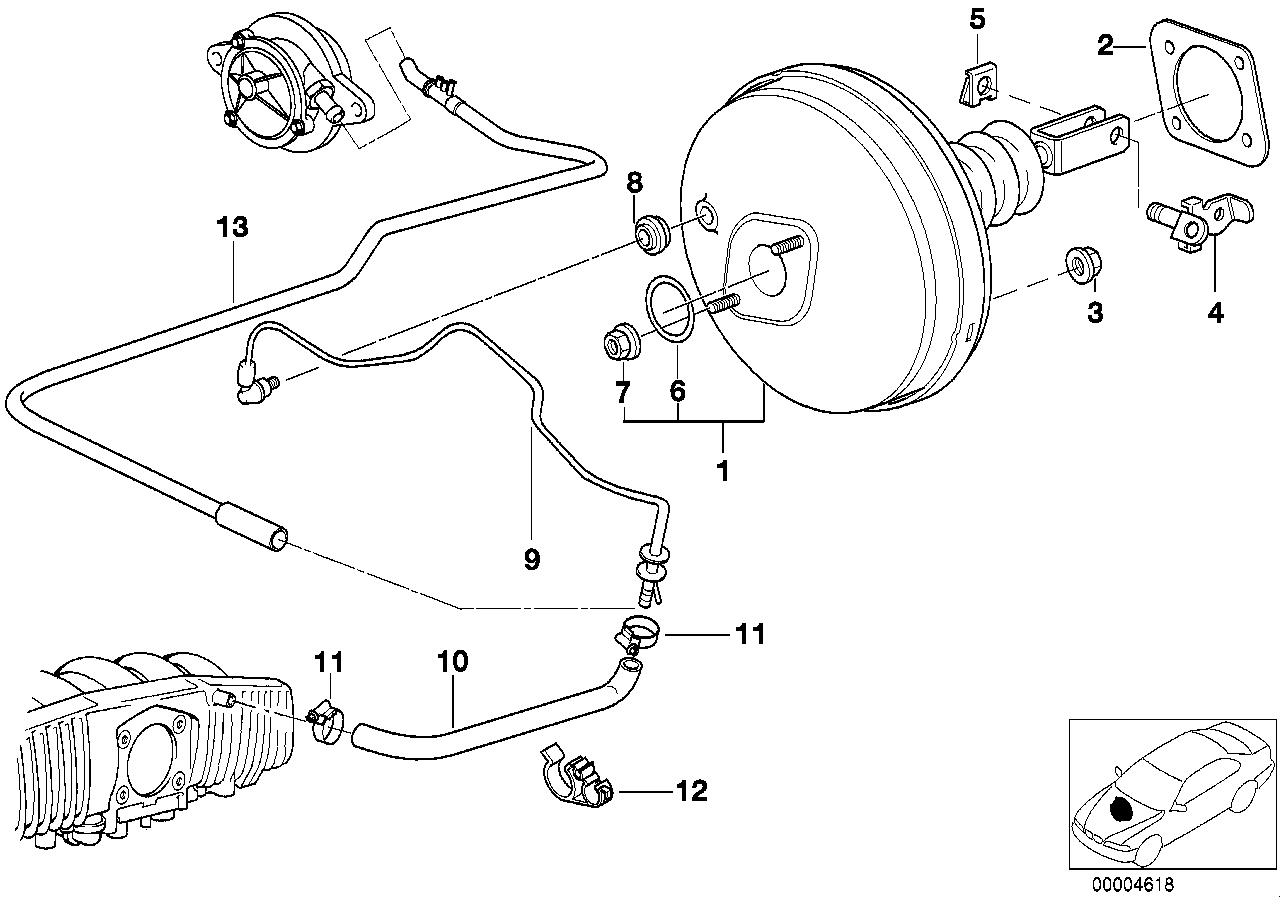 5
2
8
13
3
4
7
6
1
9
11
11
10
12
00004618