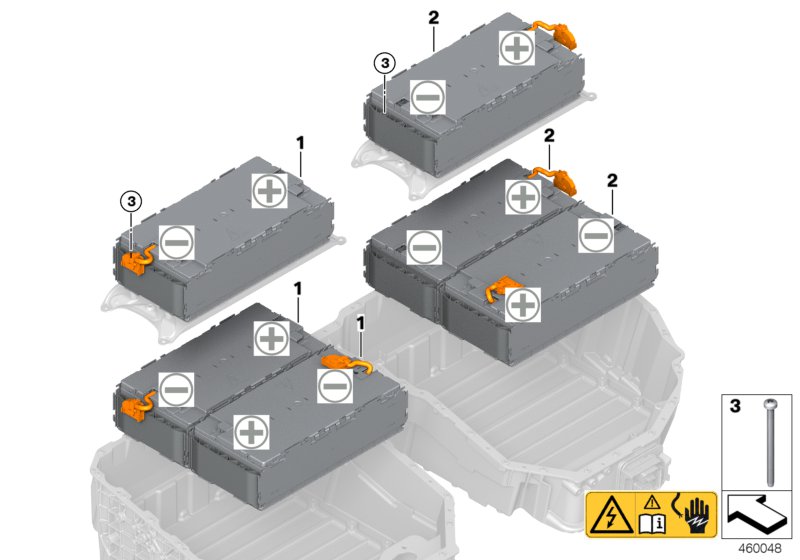 2

3

1

2

3

2

1

1

3

460048