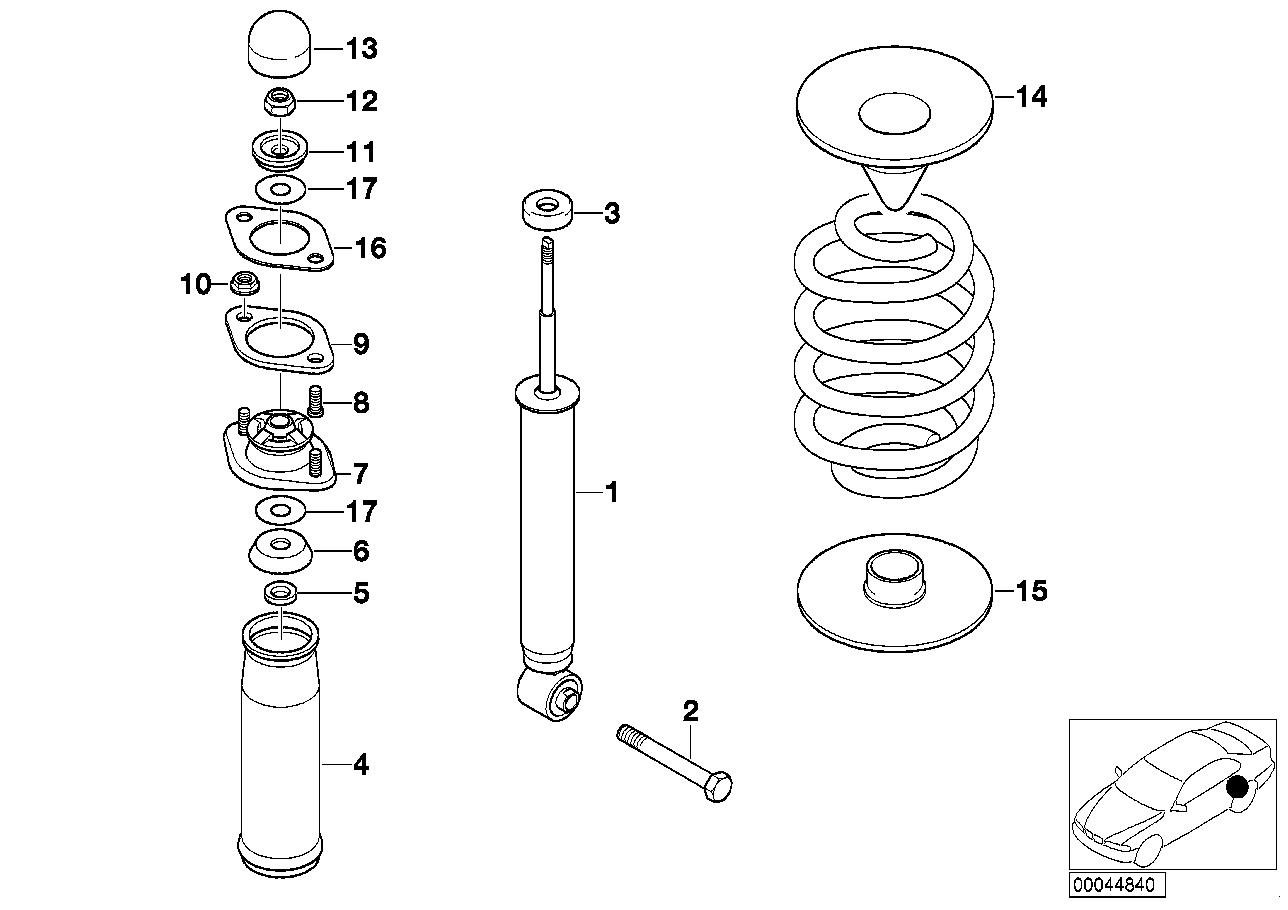 13
12
11
17
16
10
9
8
7
17
6
5
4
3
1
2
14
15
00044840