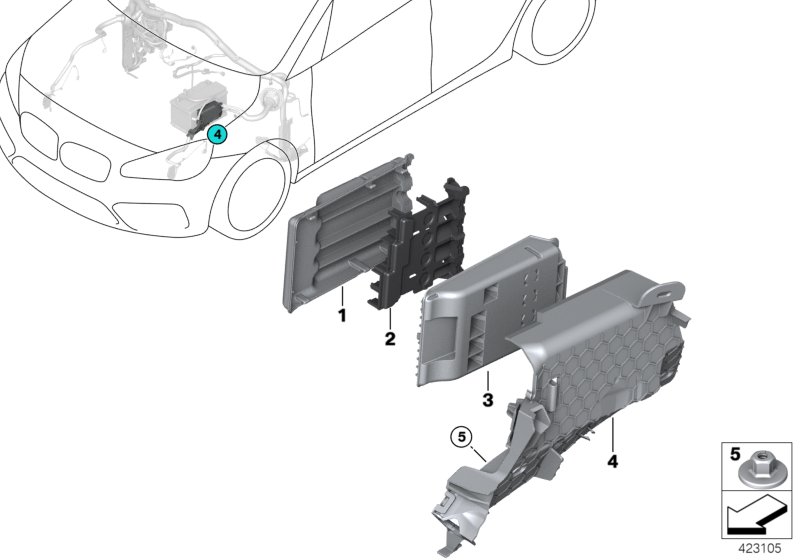 4
1
2
3
5
4
5
423105