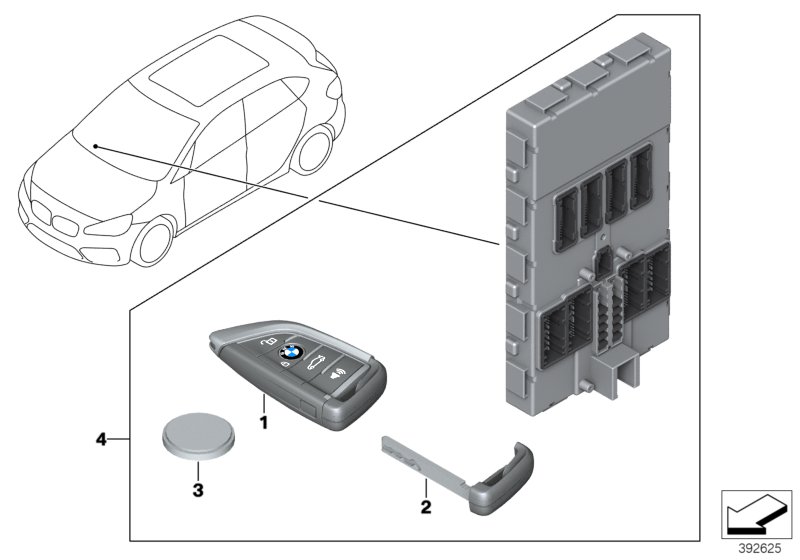 4
1
3
2
392625