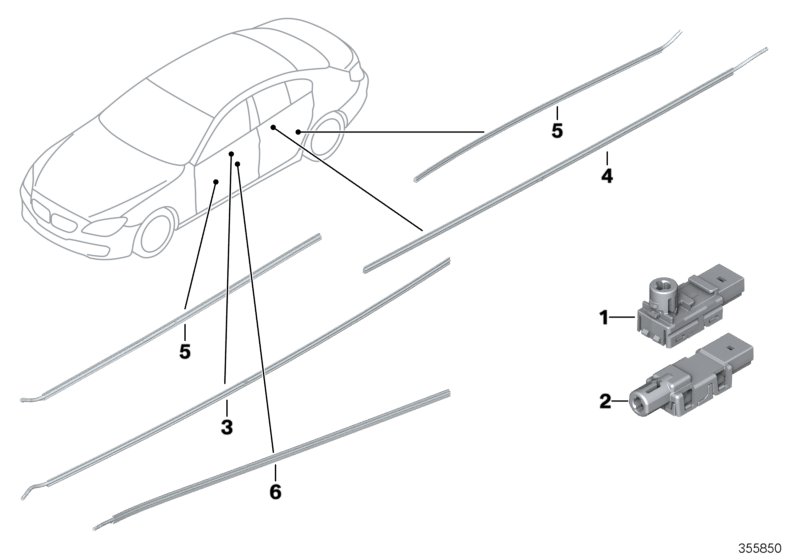 5
4
5
3
6
1
2
355850