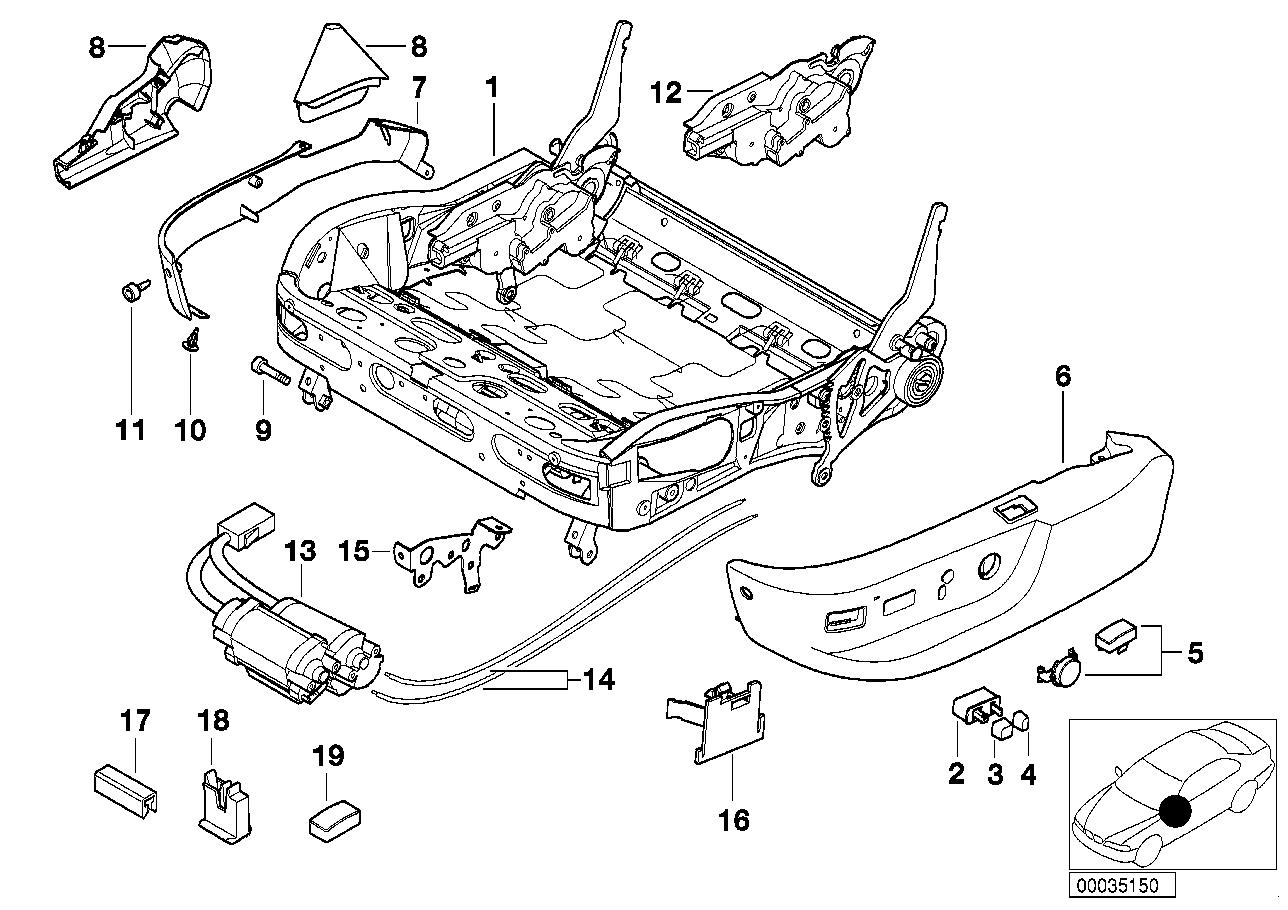 8
8
7
1
12
11
10
9
6
13
15
5
14
17
18
19
16
2
3
4
00035150