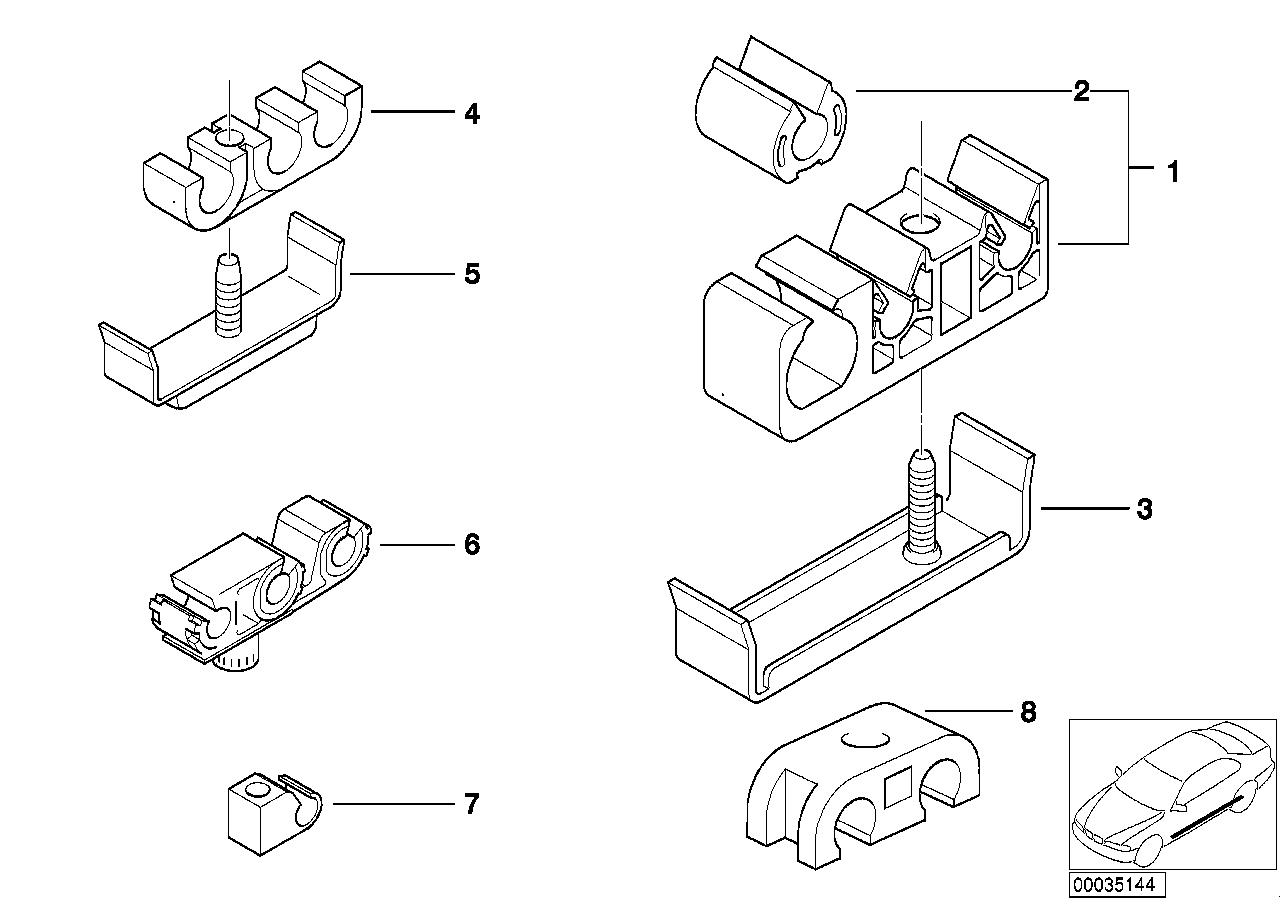 4
5
6
7
2
1
3
8
00035144