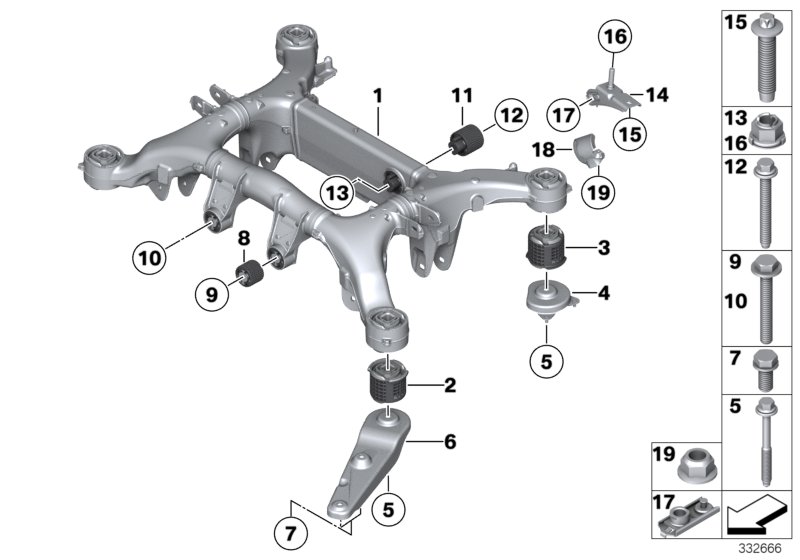 1
11
12
16
17
14
15
18
19
13
10
8
9
3
4
5
2
6
5
7

15
13
16
12
9
10
7
5
19
17

332666