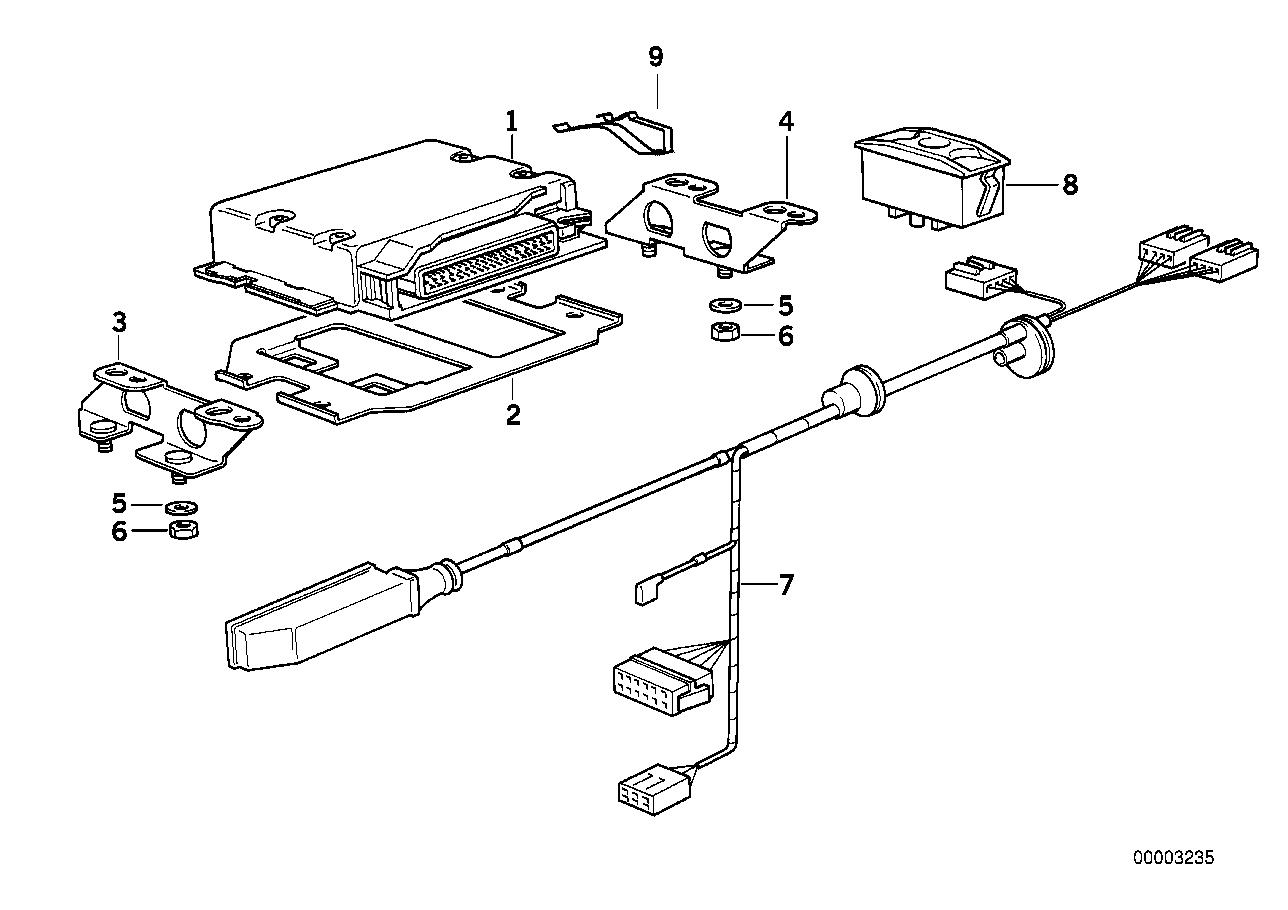 9
1
4
8
5
6
3
2
5
6
7
00003235