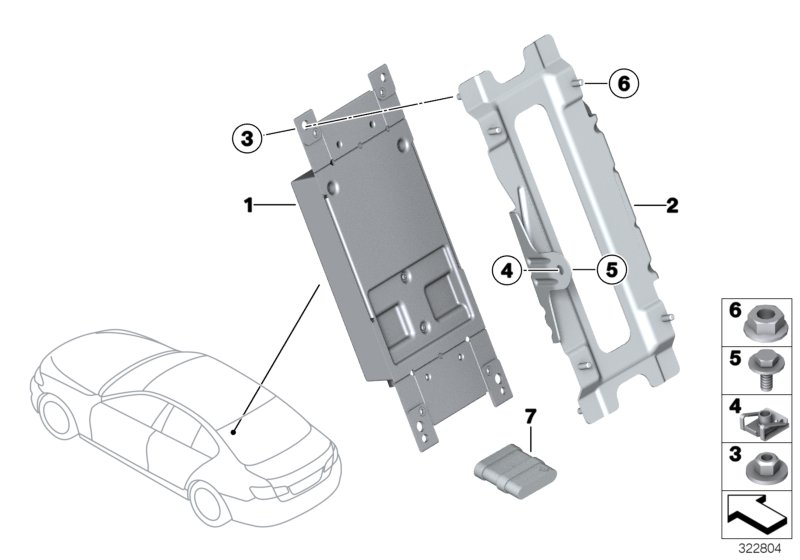 6
3
1
2
4
5
7
6
5
4
3
322804