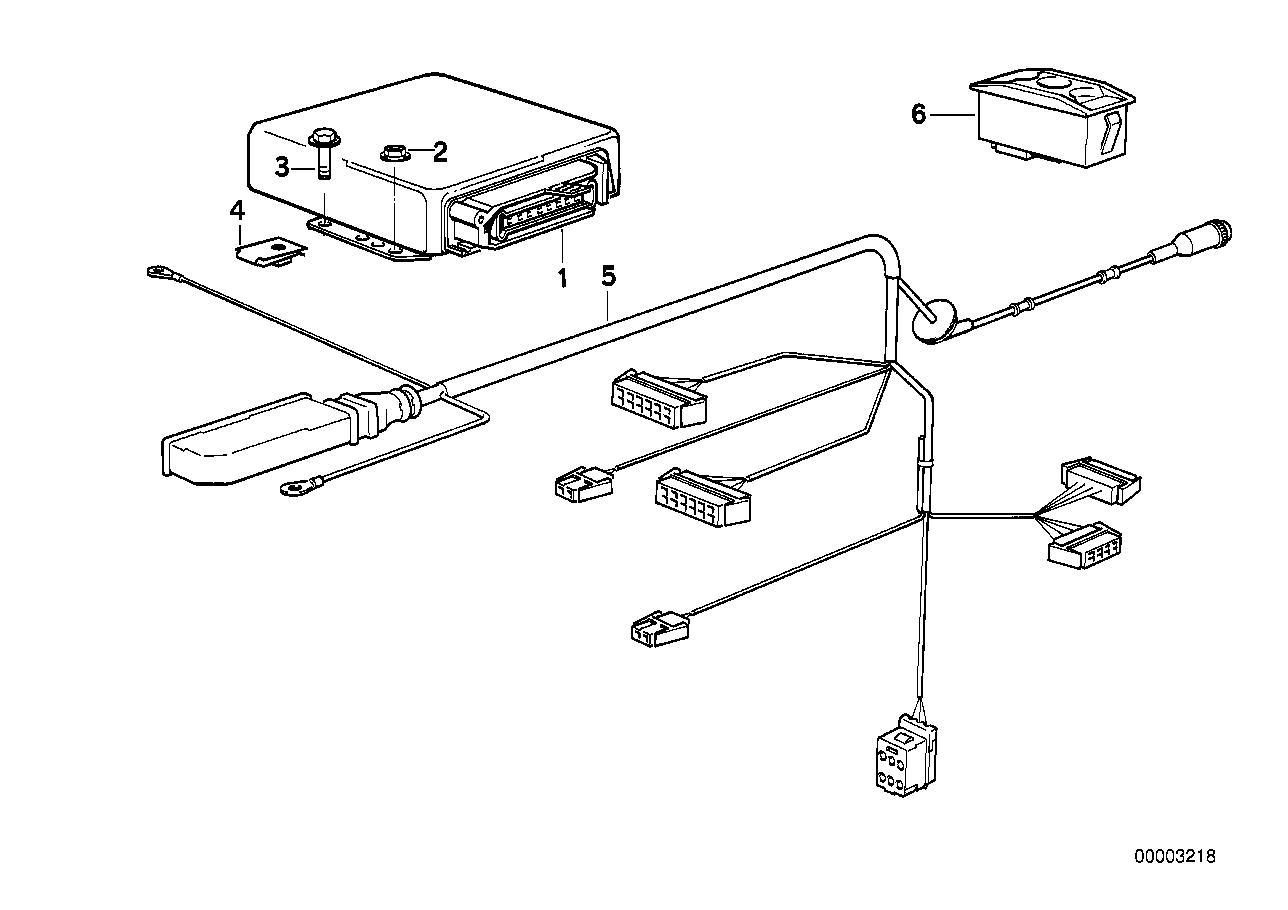 6
3
2
4
1
5
00003218