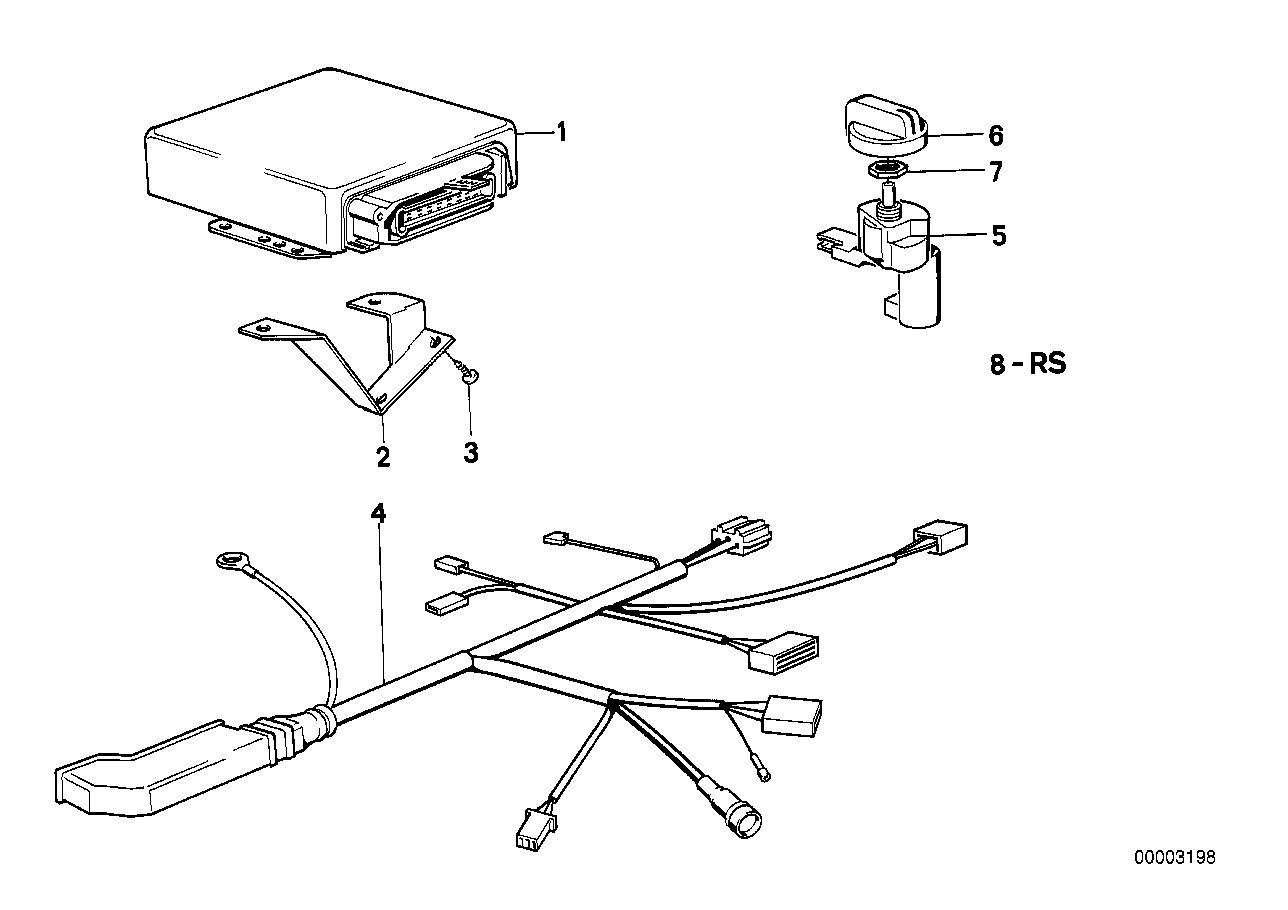 1

6

7

5

8 - RS

2

3

4

00003198