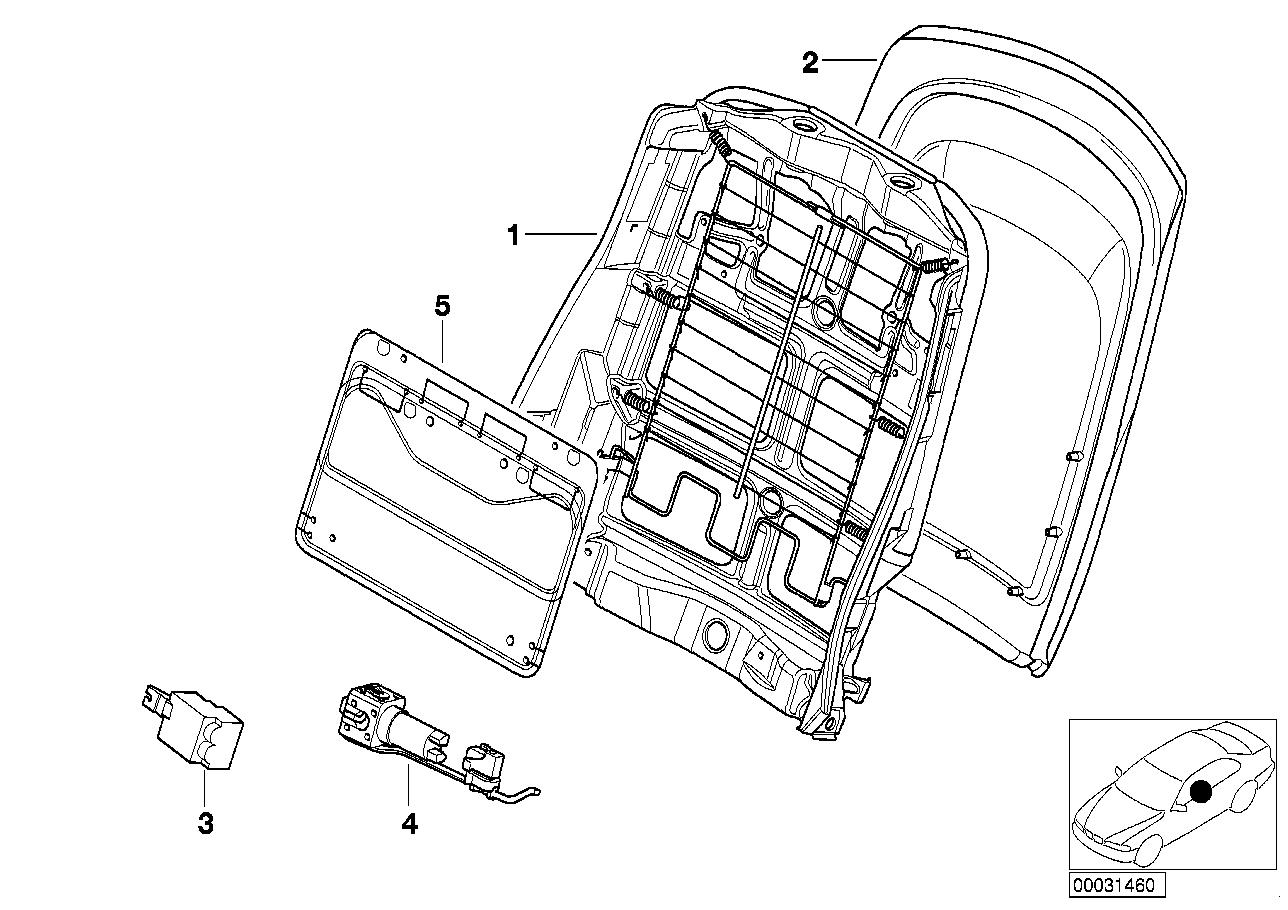 2
1
5
3
4
00031460