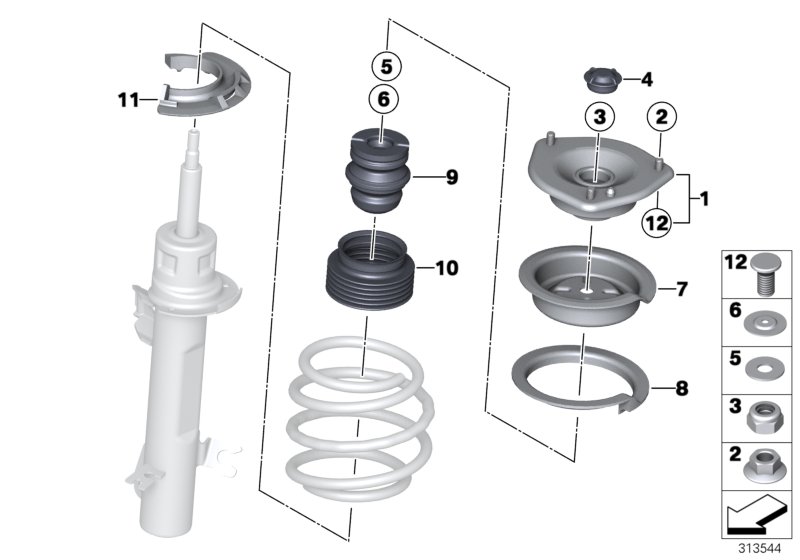 11
5
6
9
10
4
3
2
1
12
7
8
12
6
5
3
2
313544