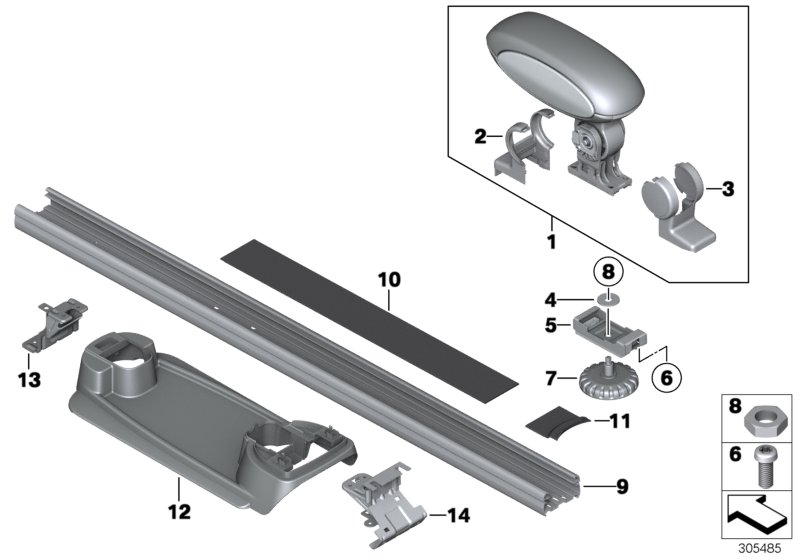 2
3
1
8
4
5
6
7
10
11
9
13
12
14
8
6
305485