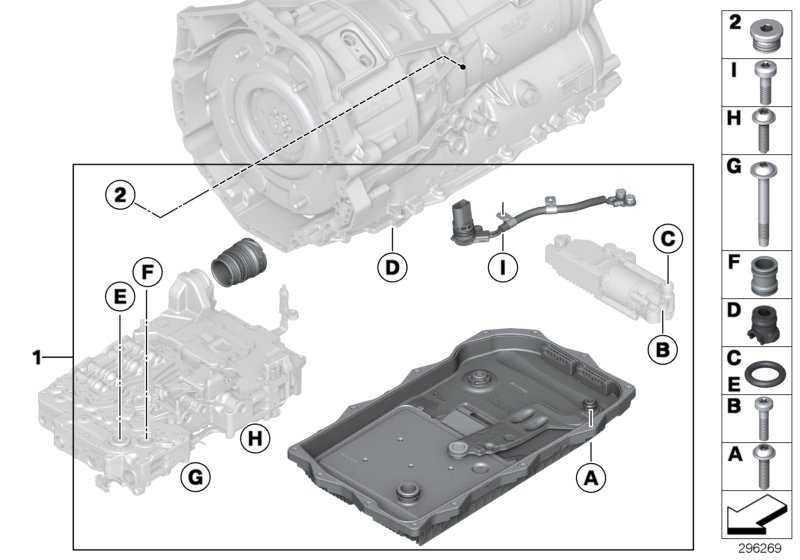 2
D
I
C
F
E
B
1
H
G
A

2
I
H
G
F
D
C
E
B
A
296269