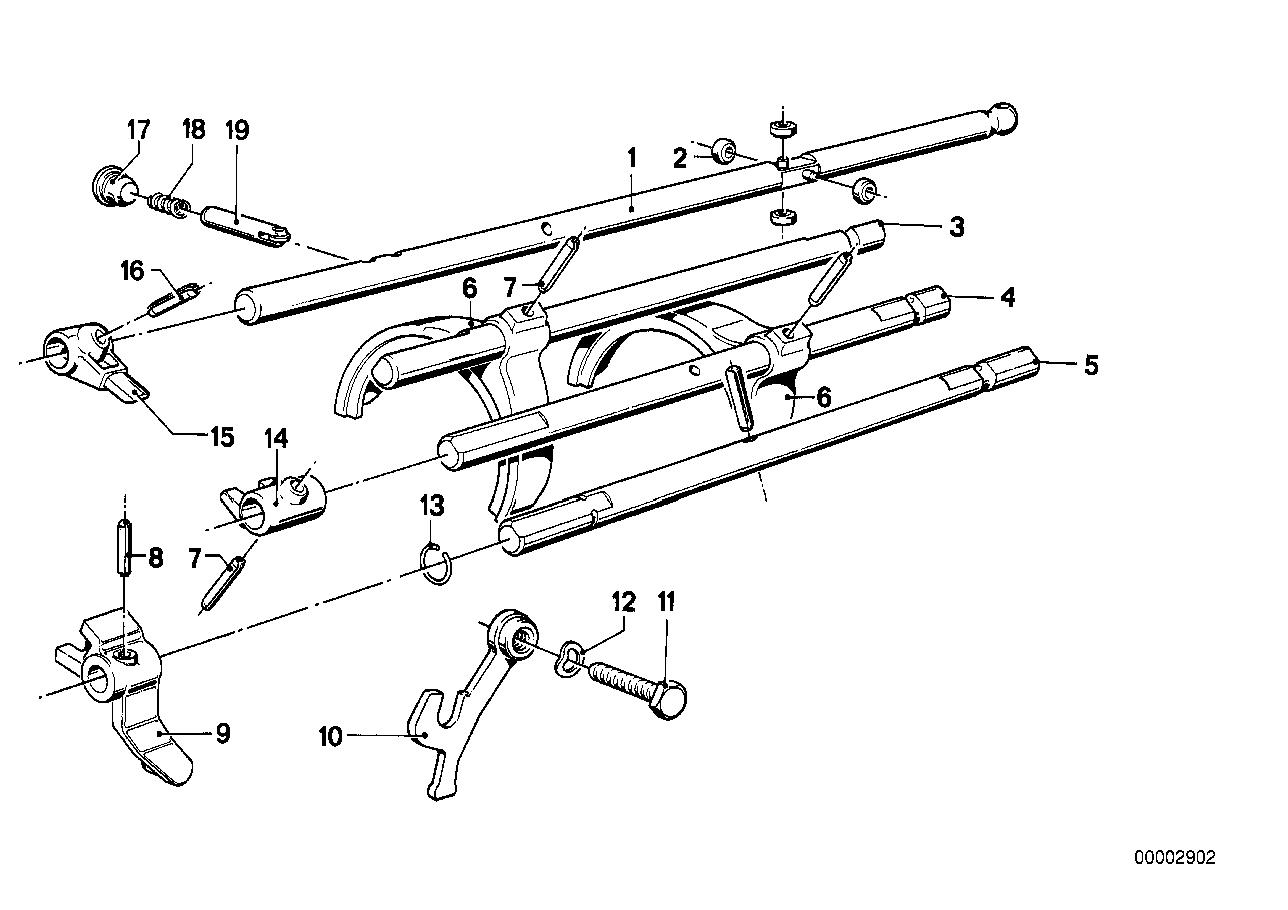 17
18
19
1
2
3
16
6
7
4
5
6
15
14
13
8
7
12
11
9
10
00002902