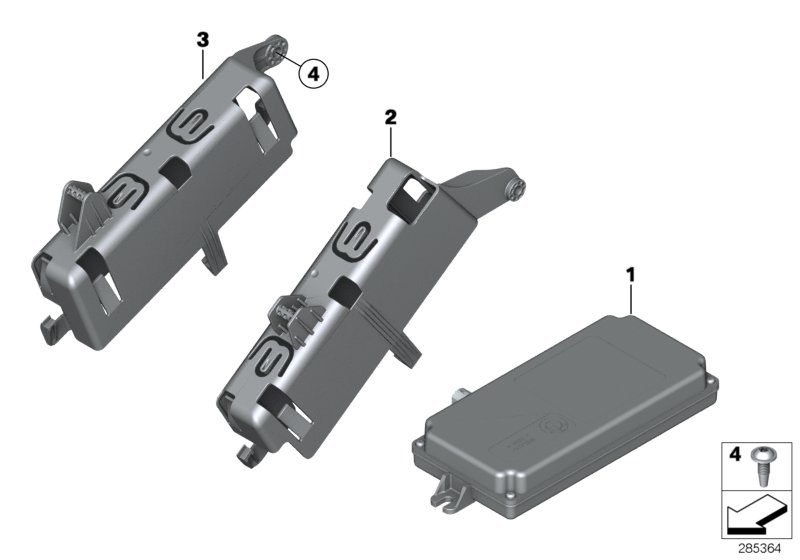 3
4
2
1
4
285364