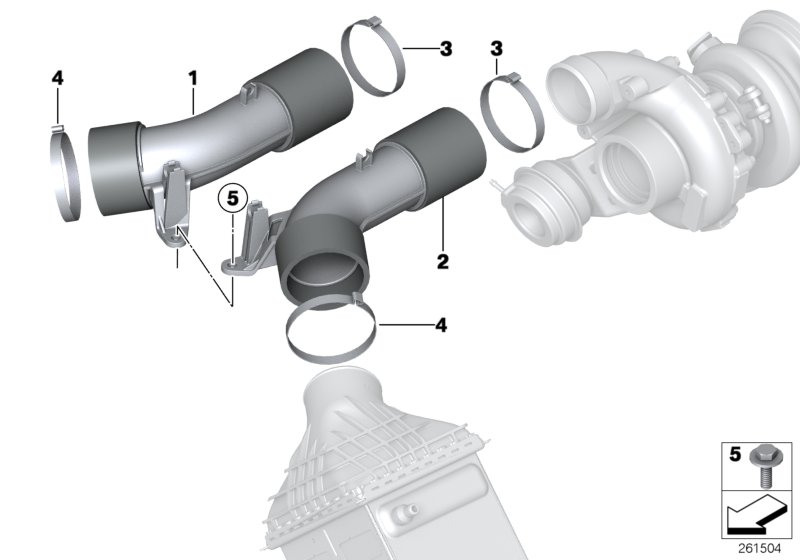 4
1
3
3
5
2
4
5
261504