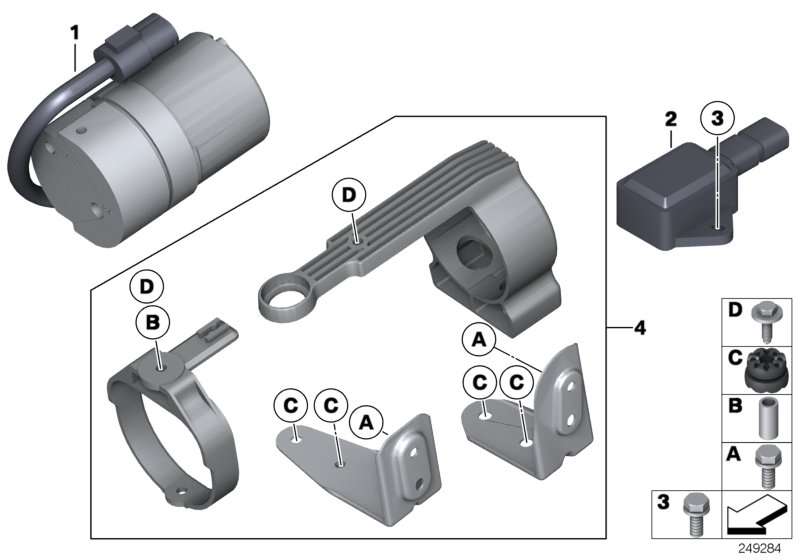 1
2
3
D
D
B
A
C
C
C
C
A
4
D
C
B
A
3
249284