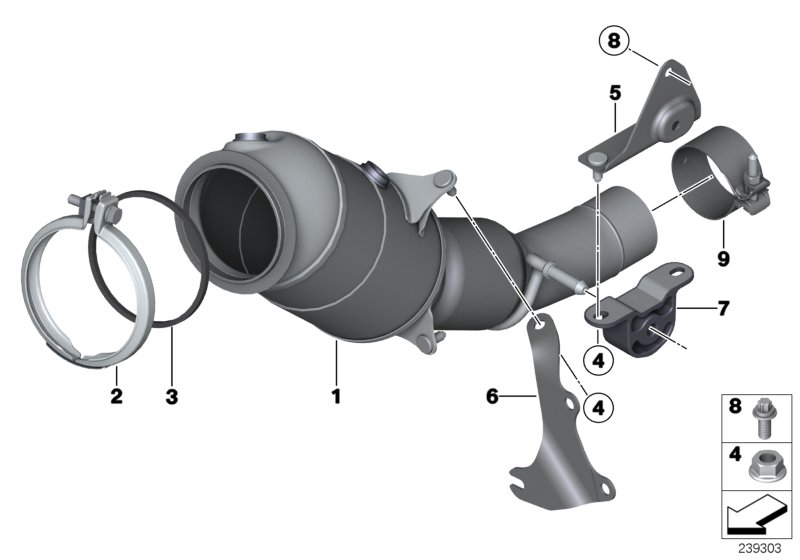 8
5
9
7
4
4
6
1
2
3
8
4
239303