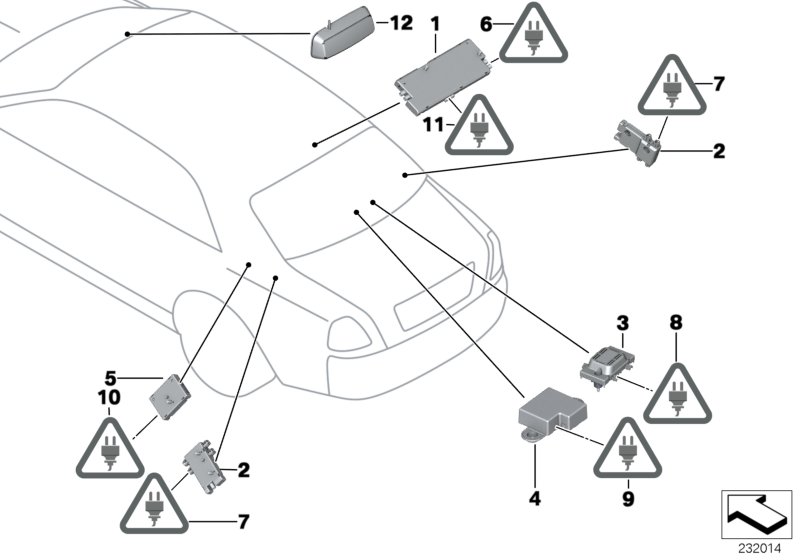 12
1
6
7
11
2
3
8
5
10
2
7
4
9
232014