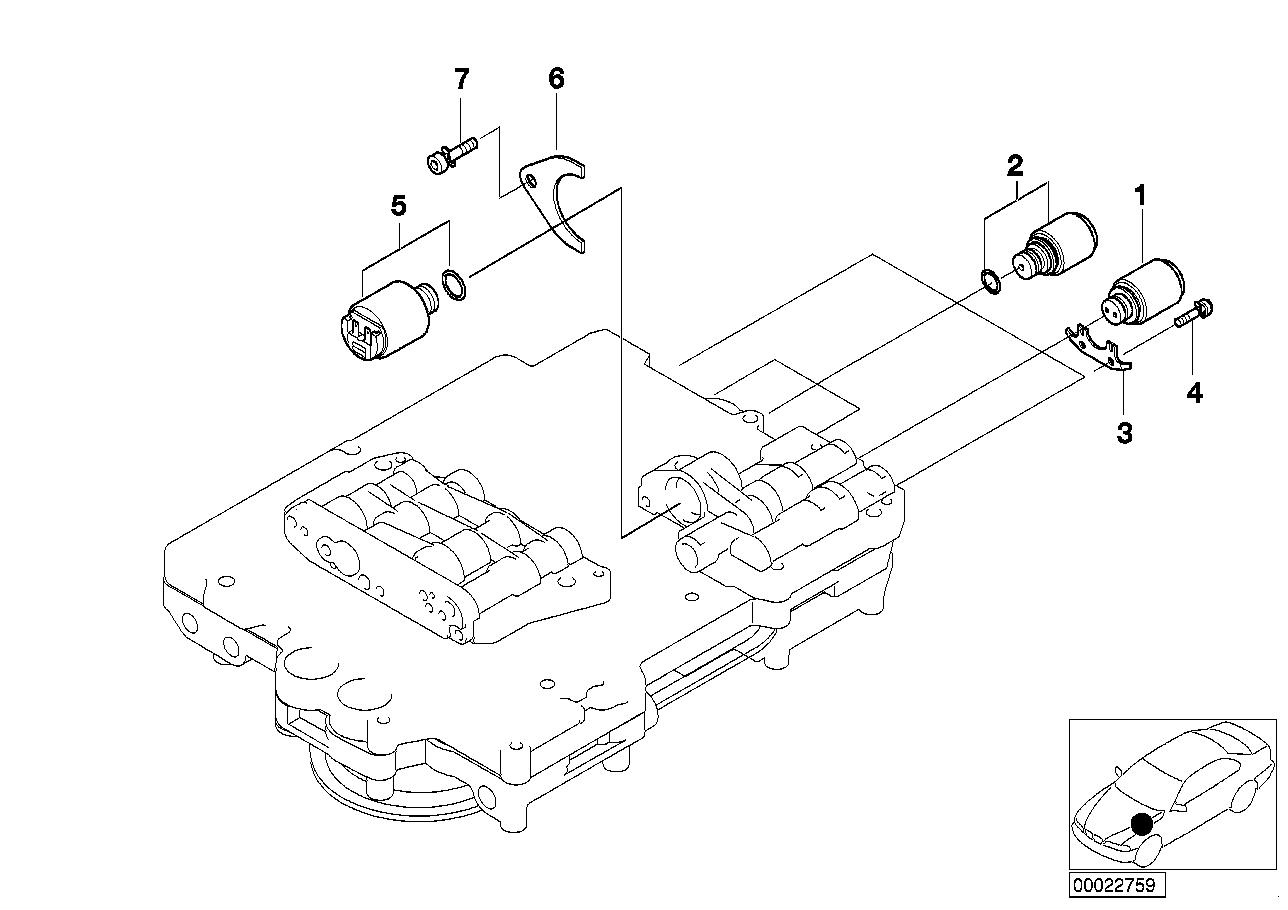 7
6
5
2
1
4
3
00022759