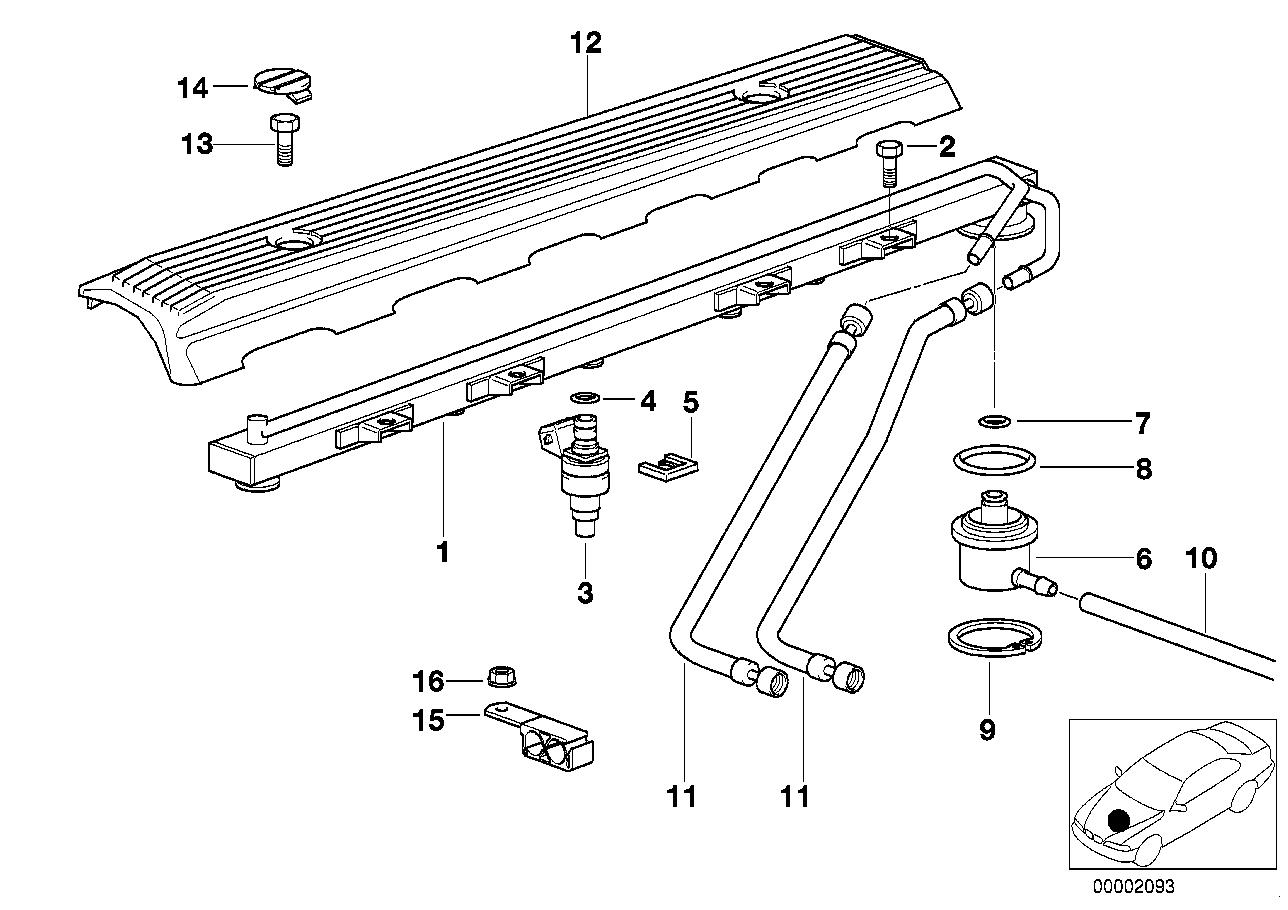 12
14
13
2
4
5
7
8
1
3
6
10
16
15
9
11
11
00002093