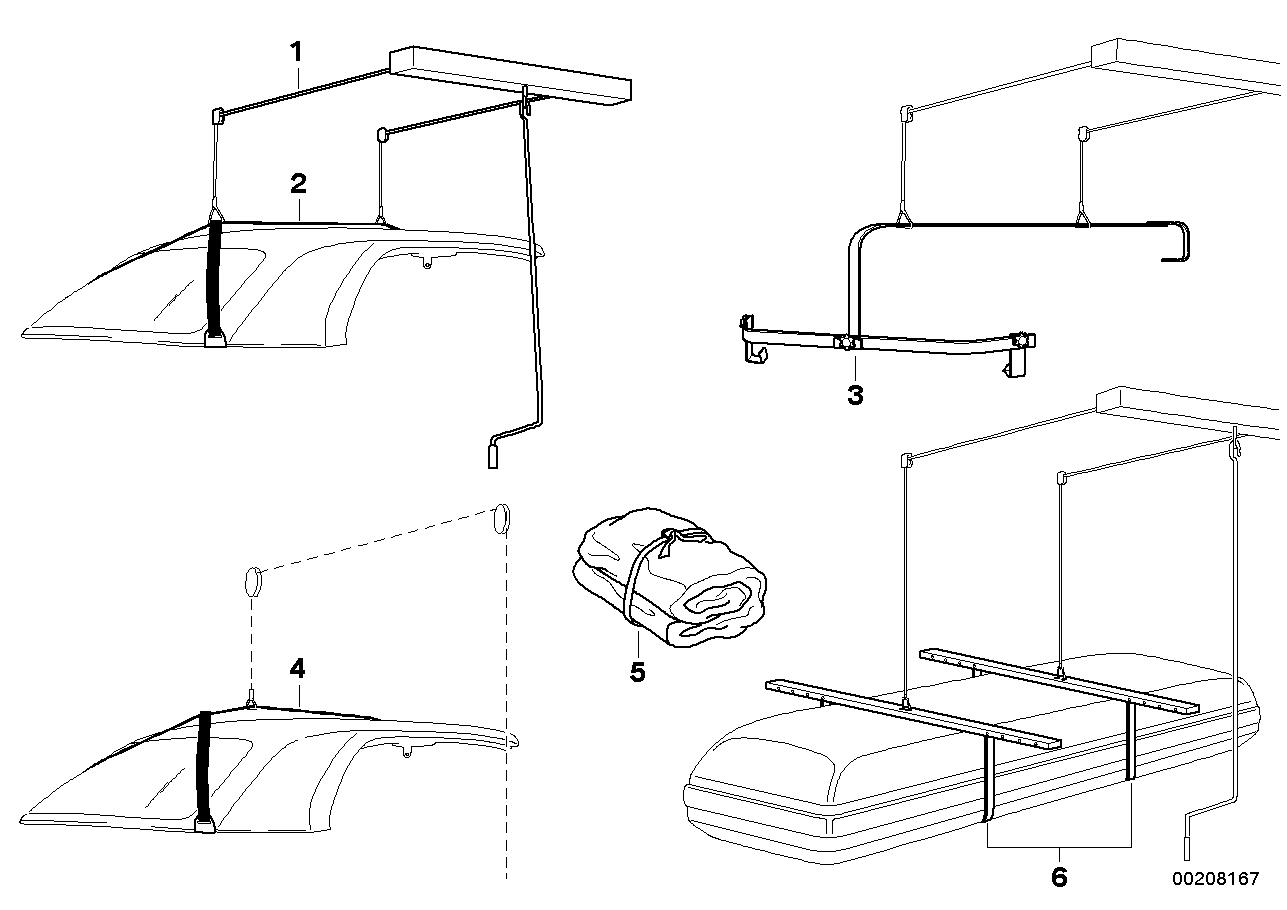 1
2
3
4
5
6
00208167