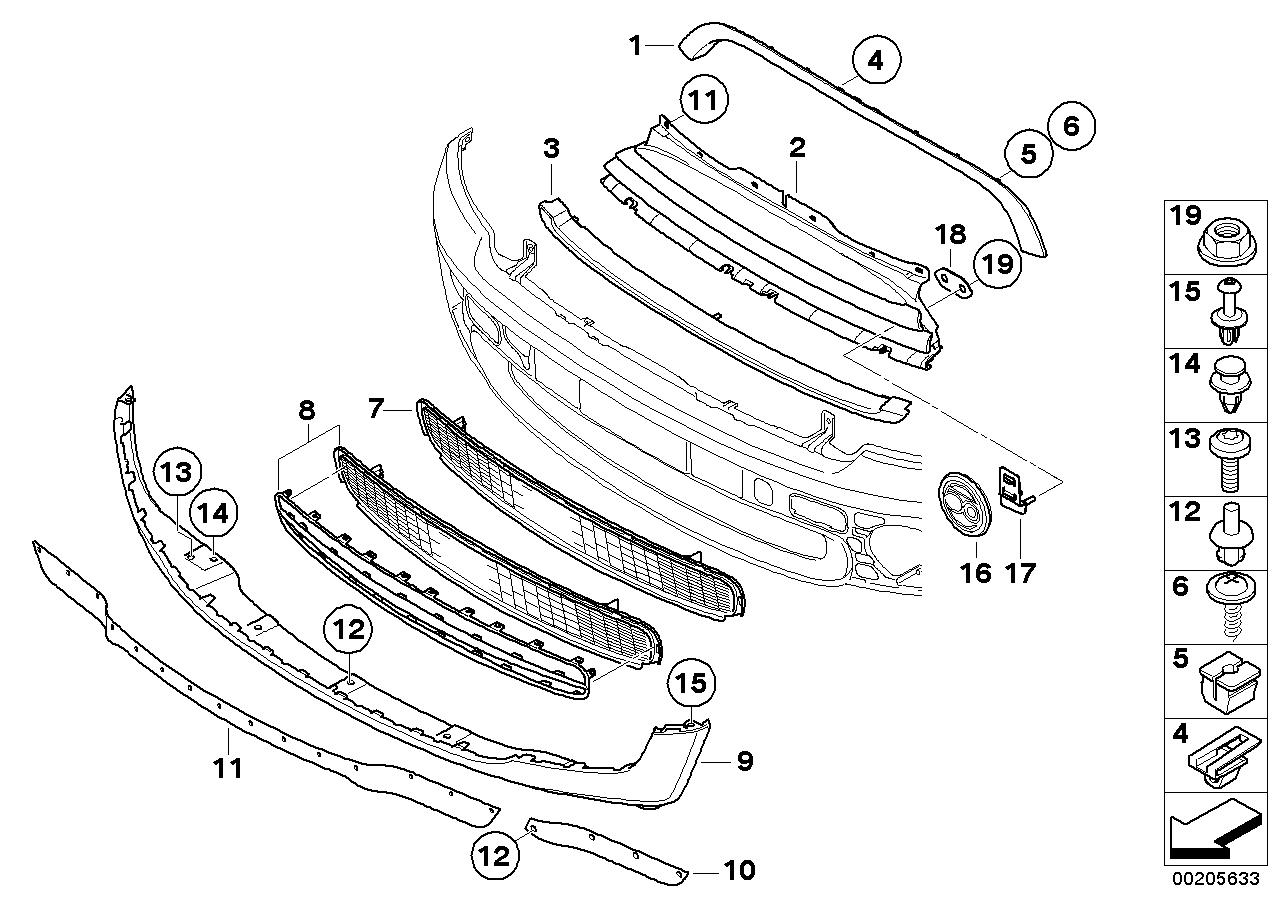 1
4
11
6
5
3
2
18
19
8
7
13
14
16
17
12
15
9
11
12
10

19
15
14
13
12
6
5
4

00205633