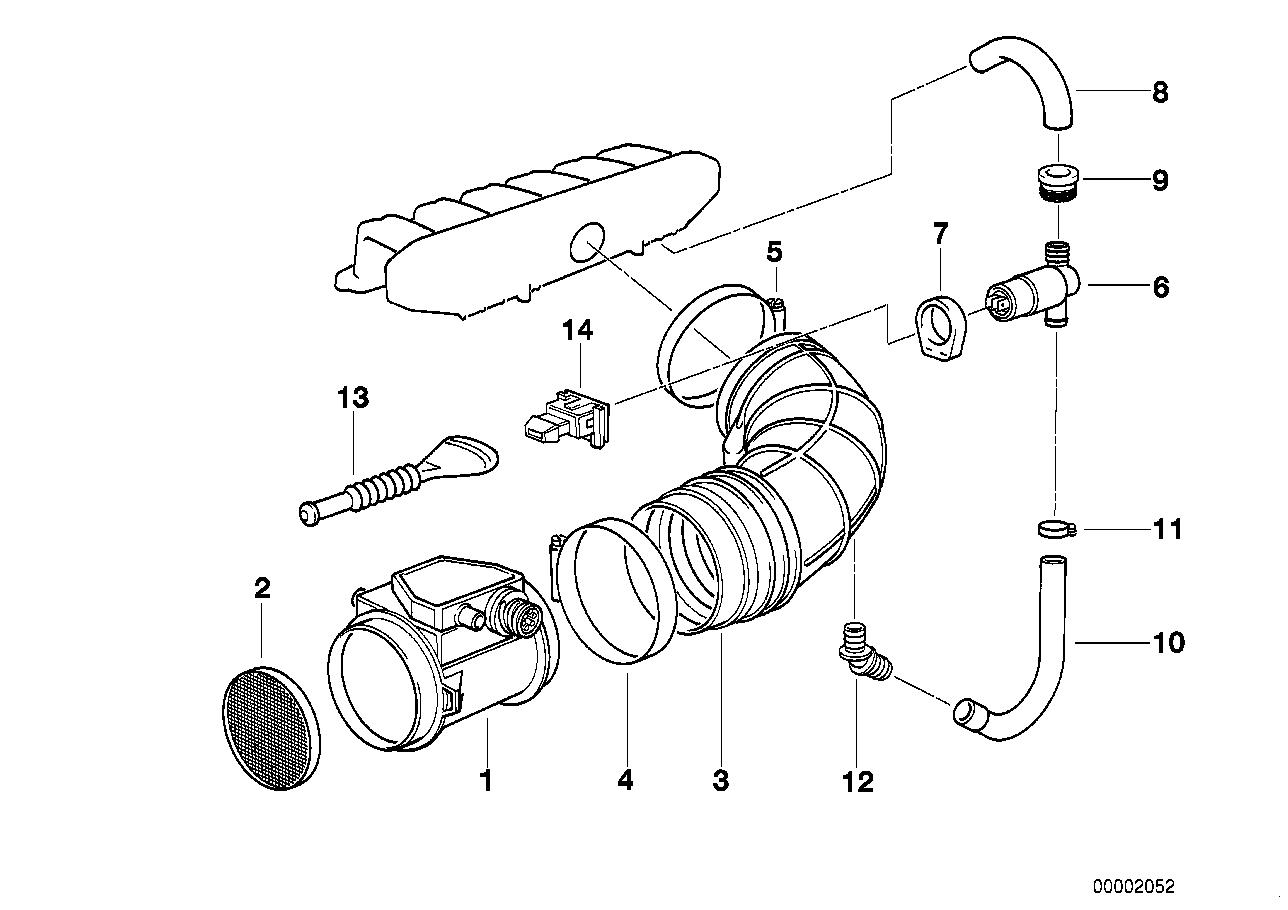 8
9
5
7
6
14
13
11
2
10
1
4
3
12
00002052