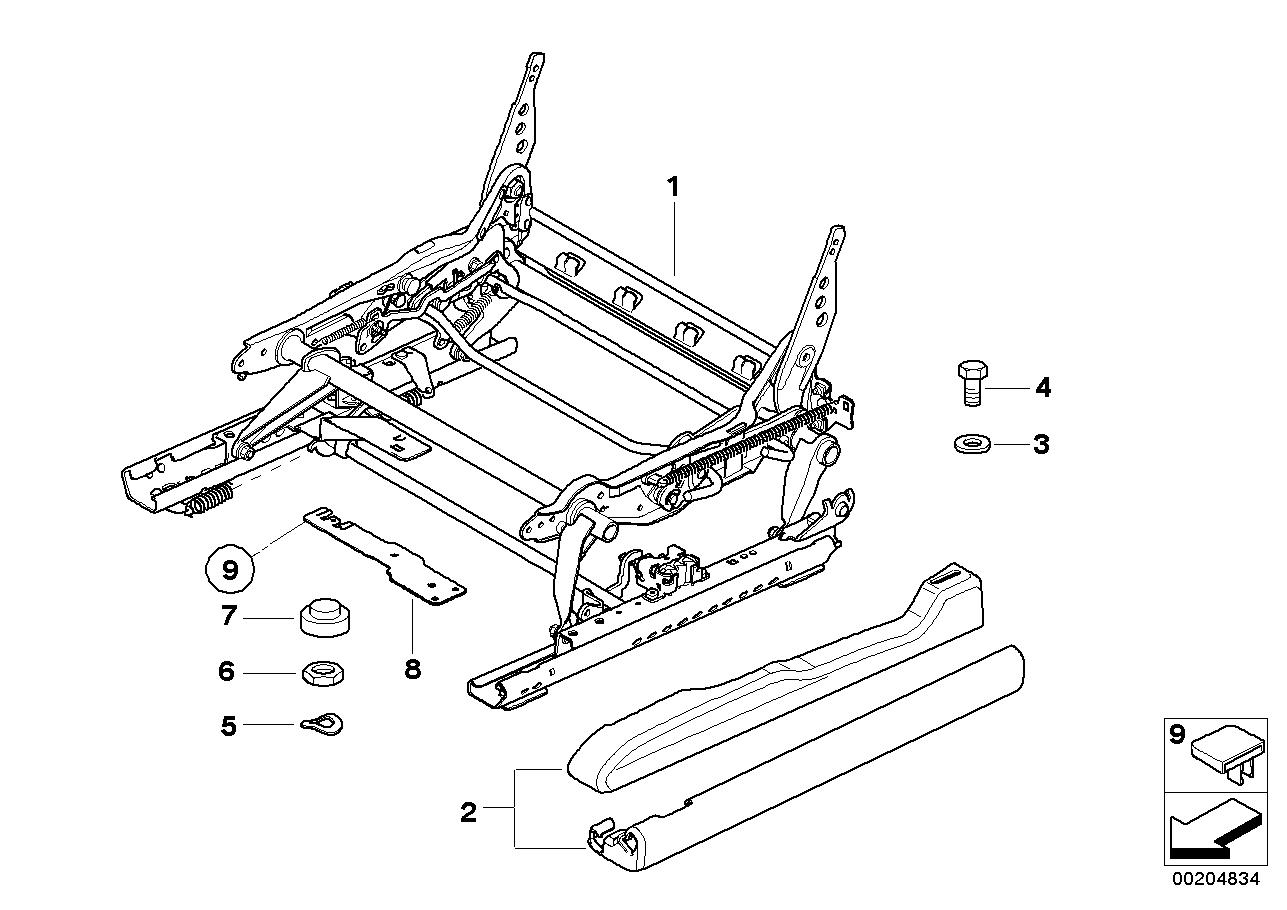 1
4
3
9
7
8
6
5
2
9
00204834