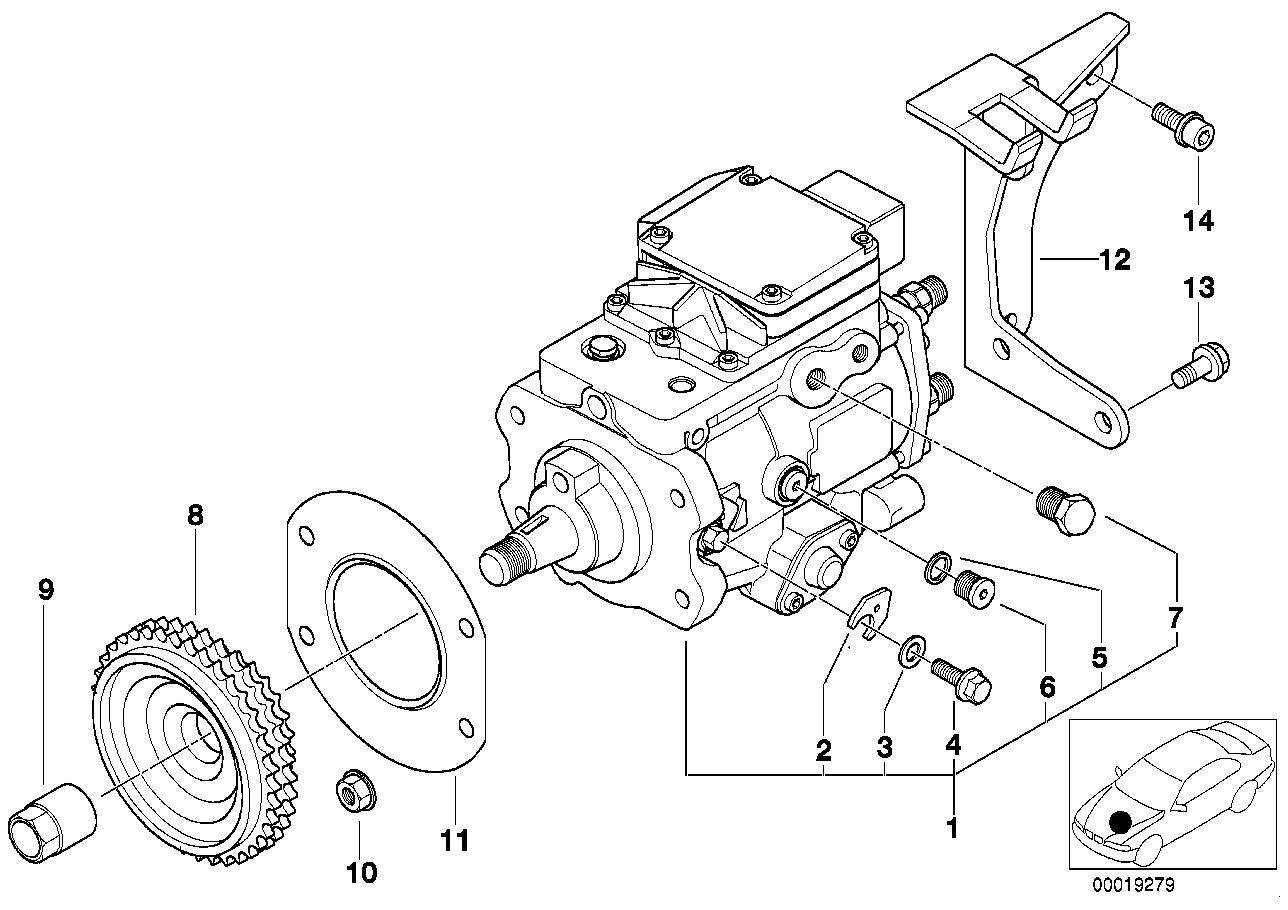 14
12
13
8
9
7
5
6
2
3
4
1
11
10
00019279