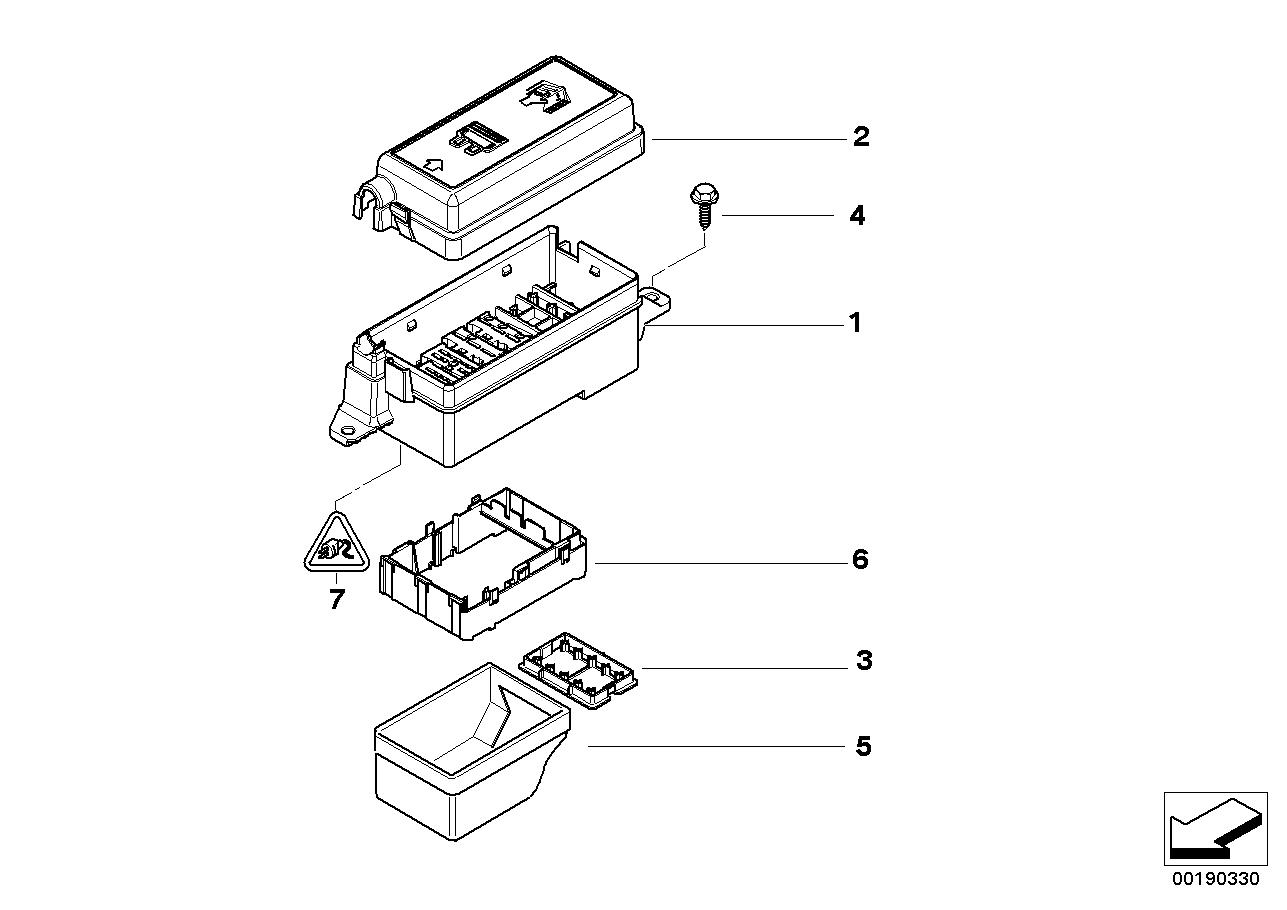 2
4
1
6
7
3
5
00190330