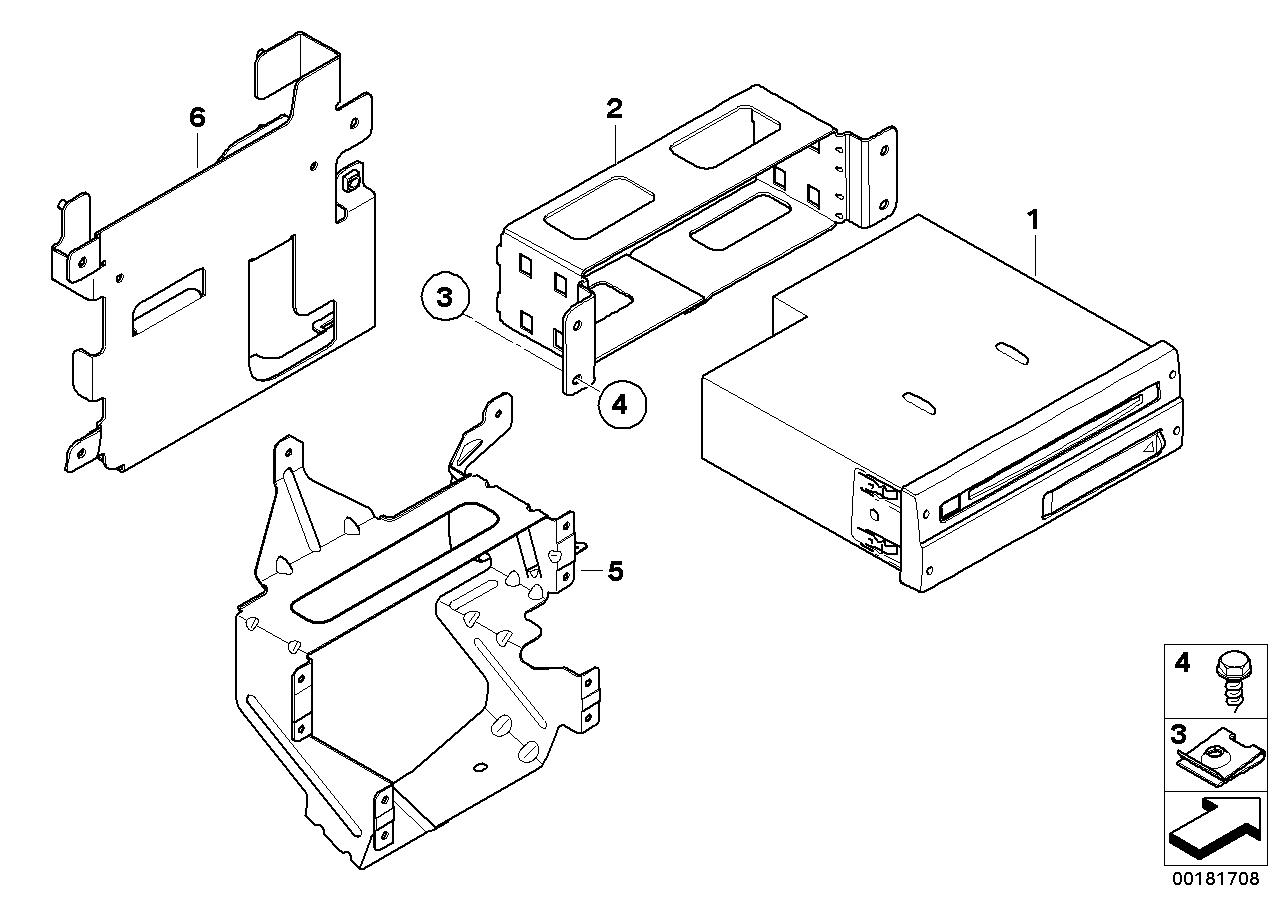 6
2
1
3
4
5
4
3
00181708