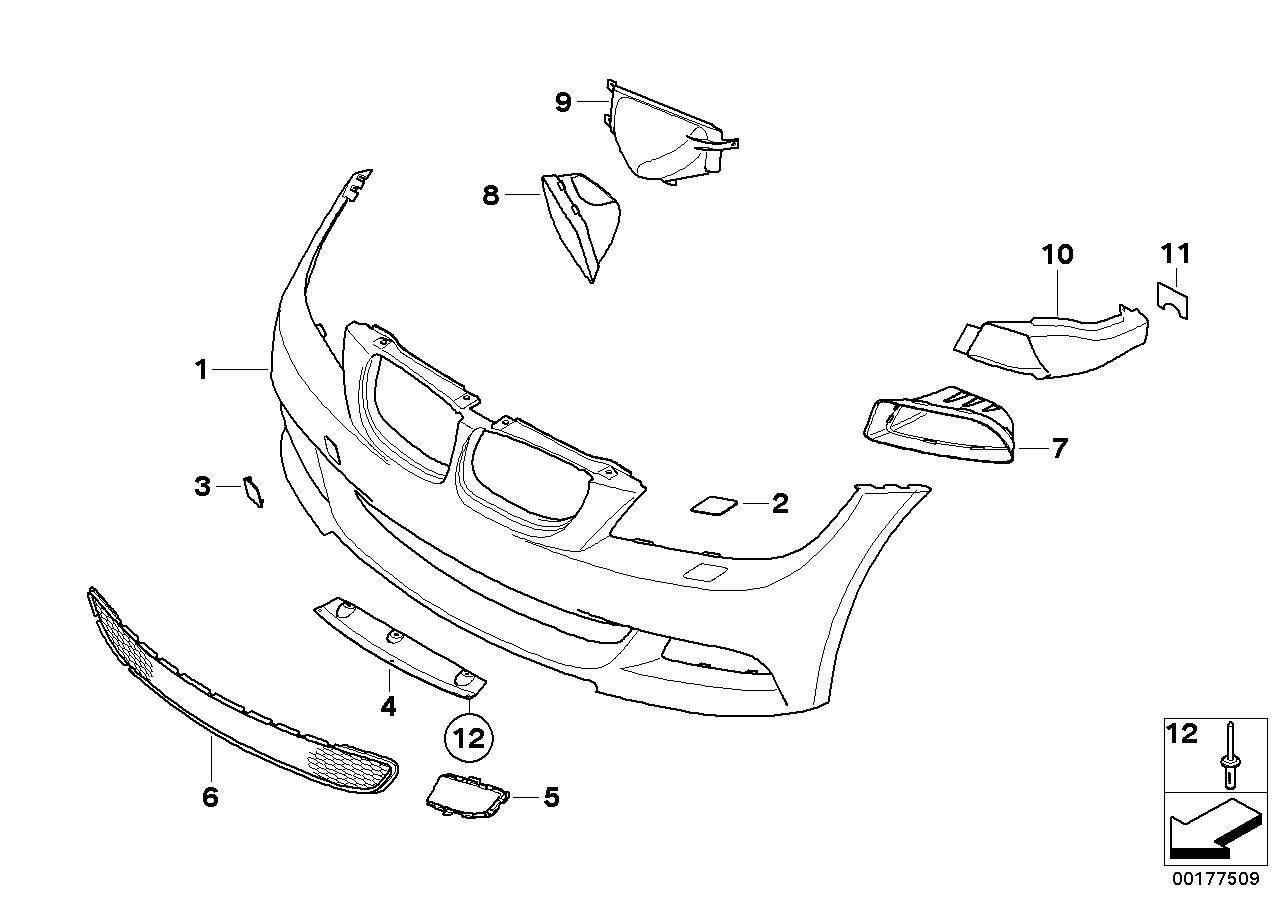 9
8
10
11
1
7
3
2
4
12
6
5
12
00177509