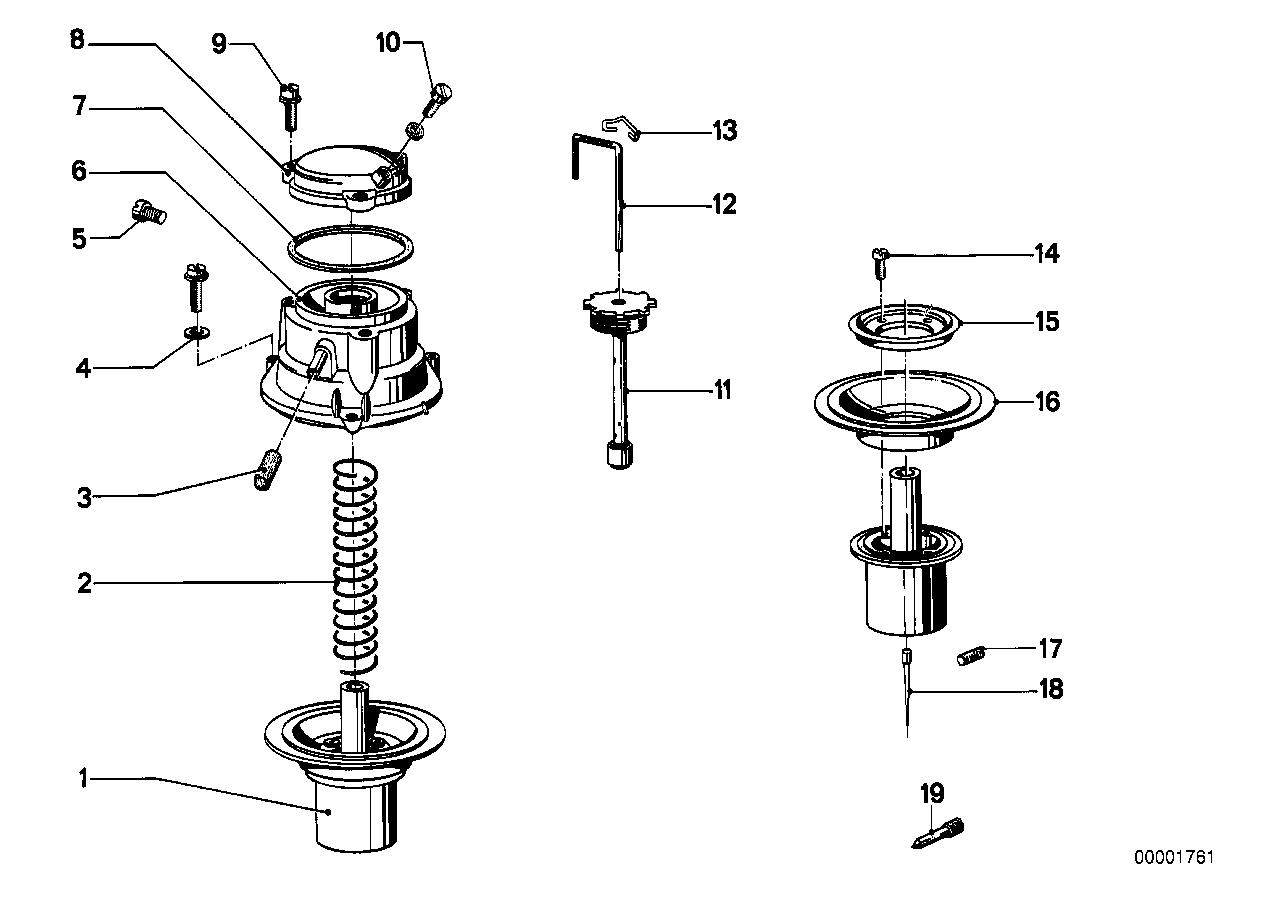 8
9
10
7
6
5
4
3
2
1
13
12
11
14
15
16
17
18
19
00001761