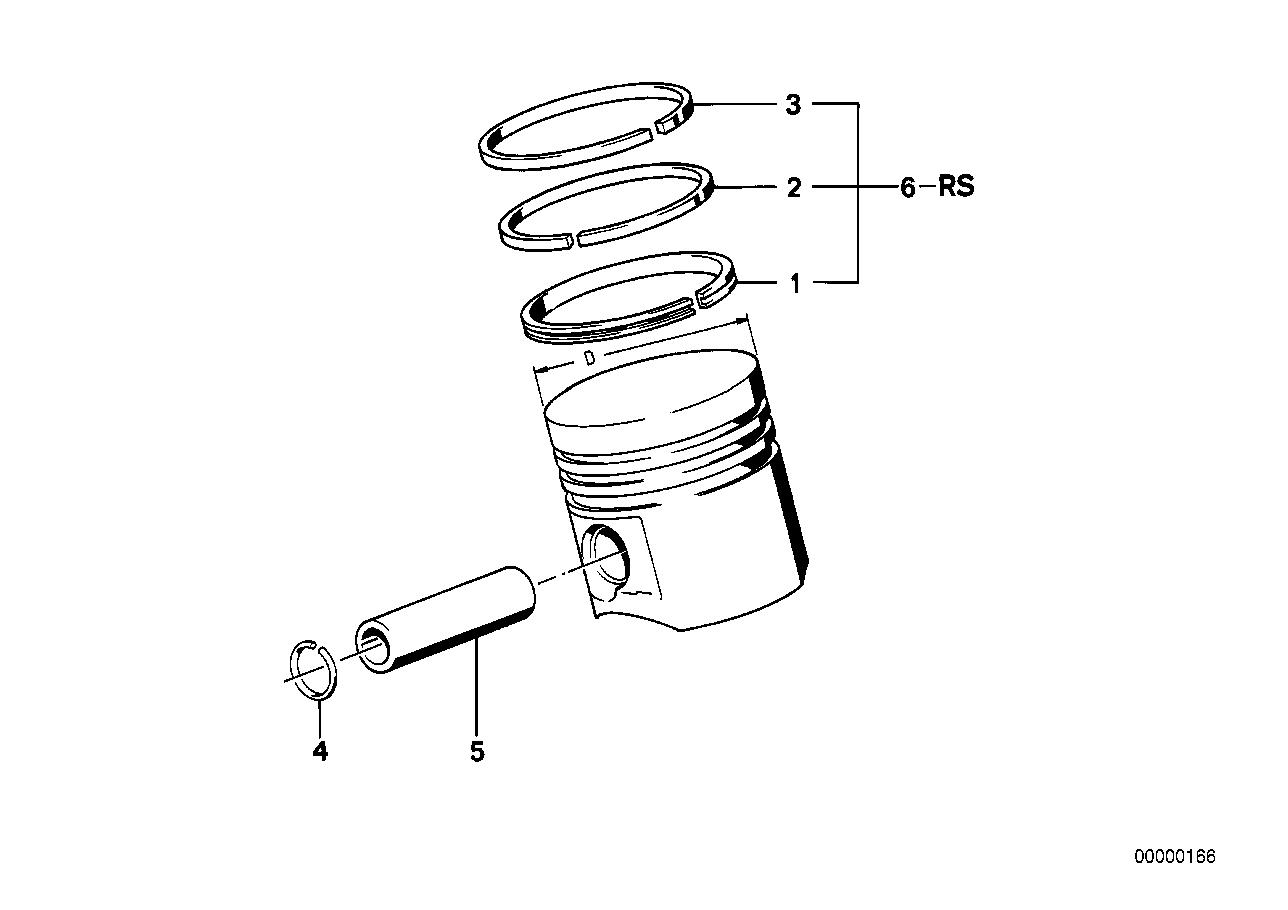 3
2
6–RS
1
D
4
5
00000166