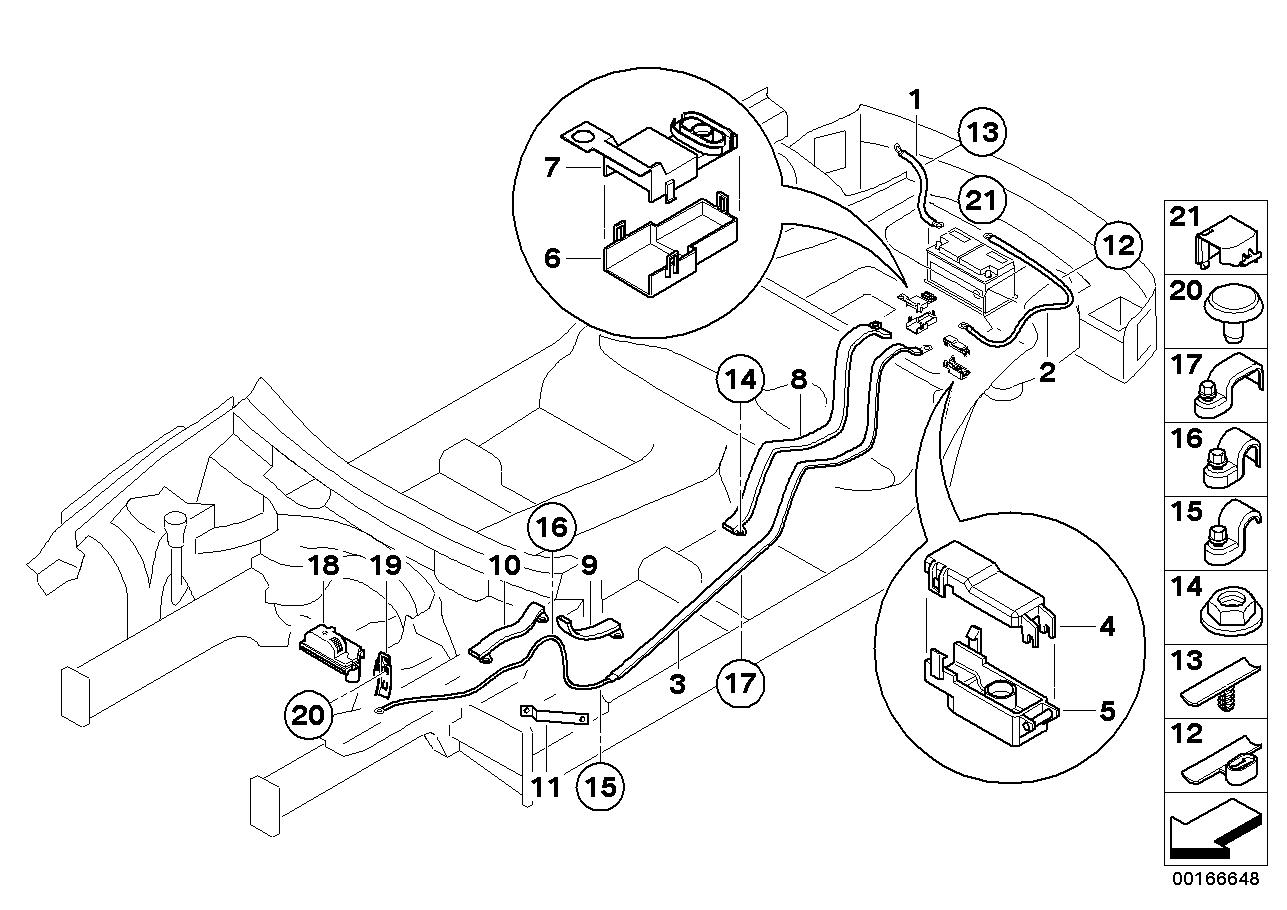 1
13
21
12
7
6
2
14
8
16
18
19
10
9
4
5
3
17
20
11
15
21
20
17
16
15
14
13
12
00166648