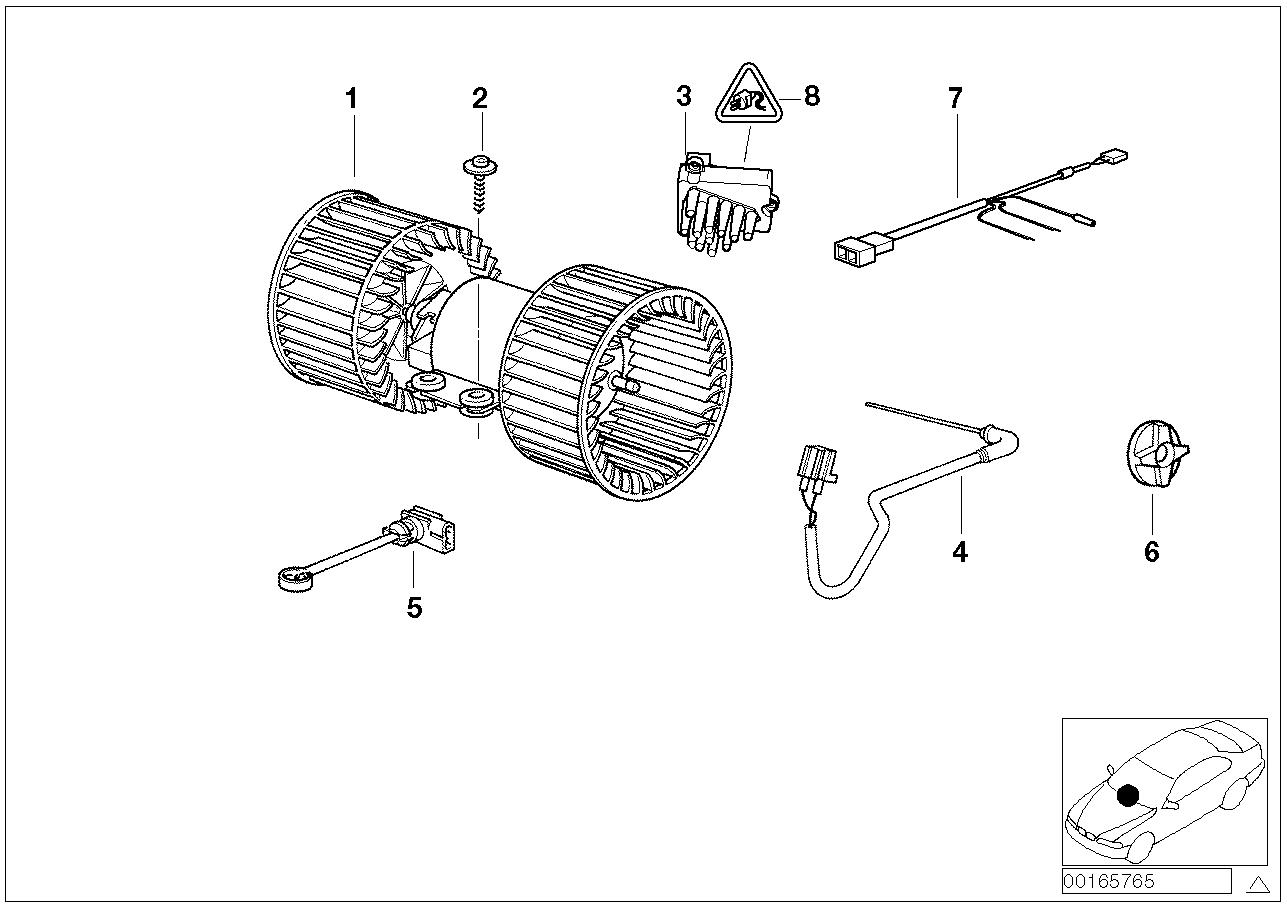 1
2
3
8
7
4
6
5
00165765