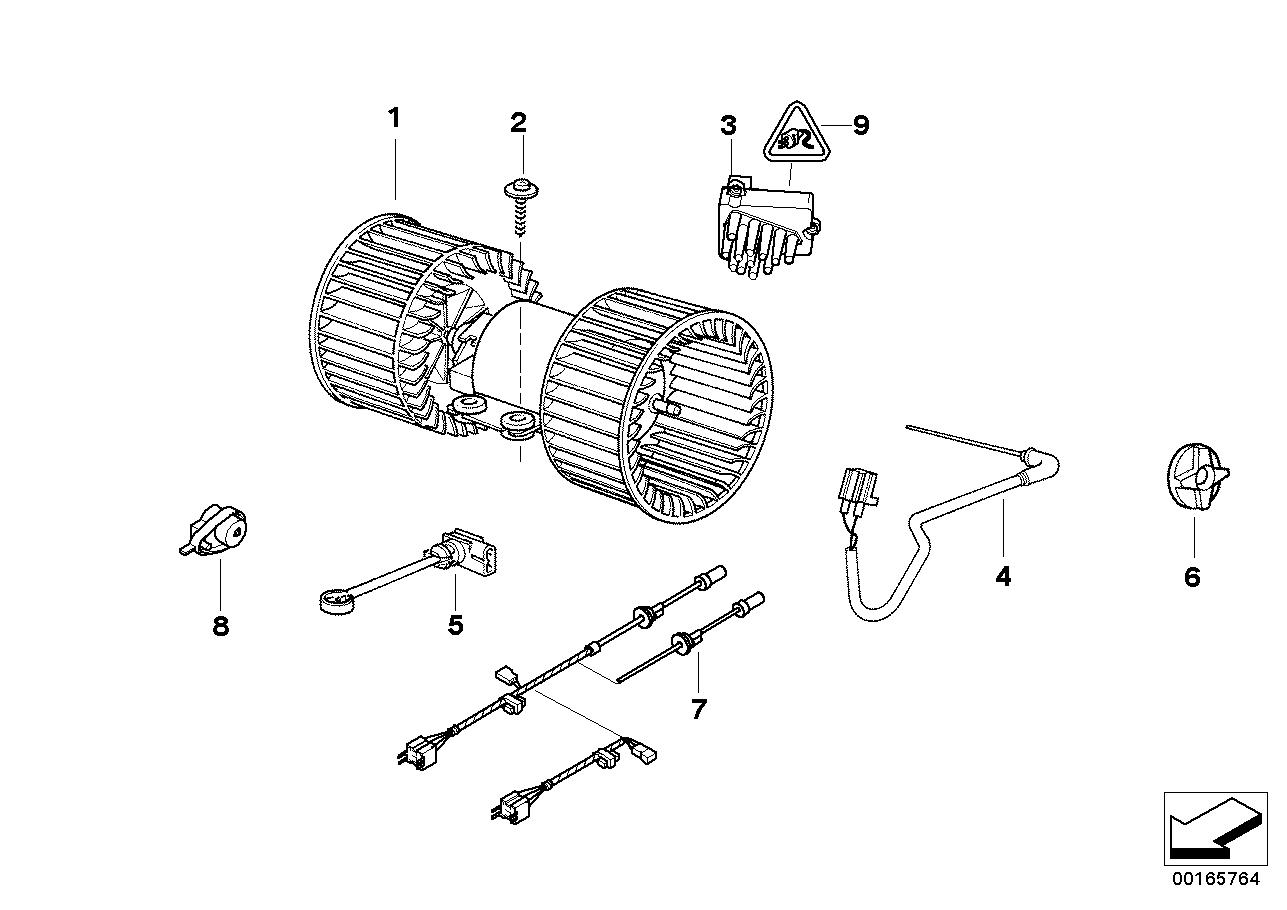 1
2
3
9
4
6
8
5
7
00165764