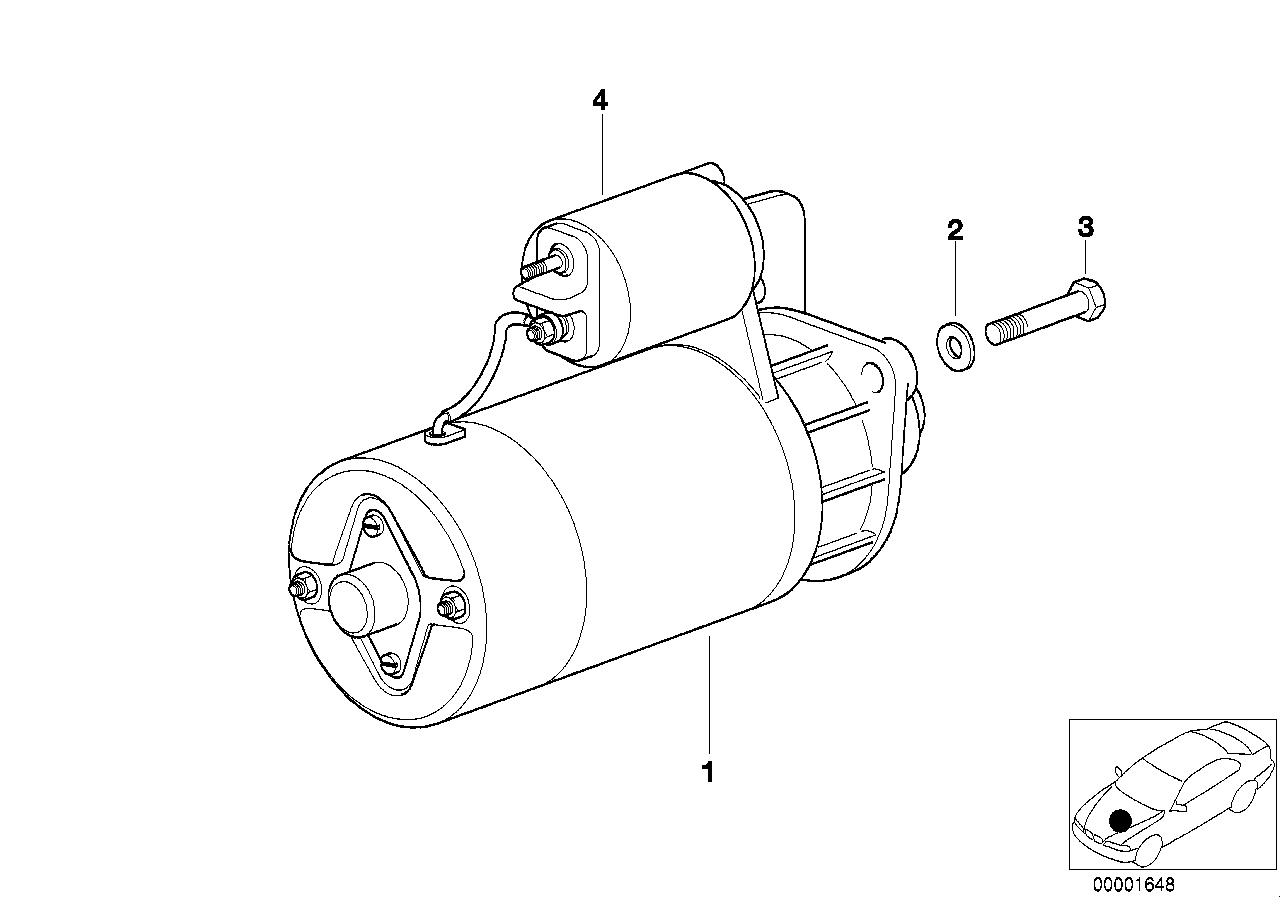 4
2
3
1
00001648