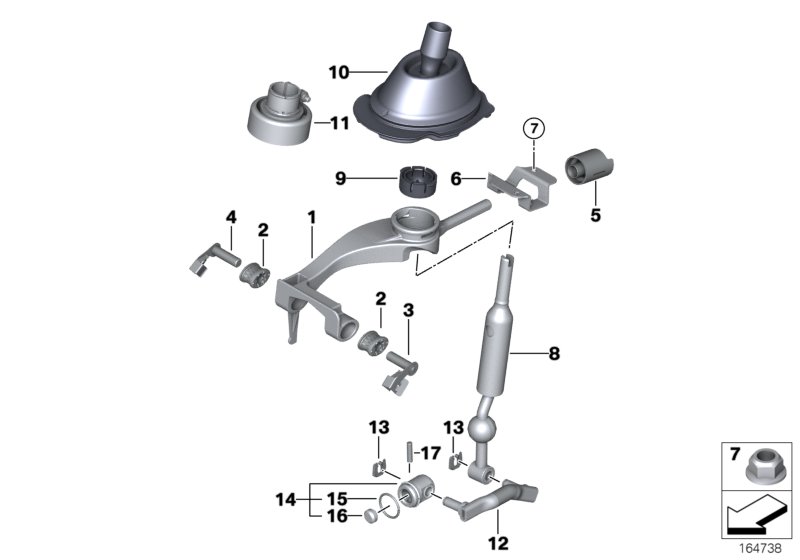 10
11
7
9
6
5
4
2
1
2
3
8
13
17
13
14
15
16
12
7
164738