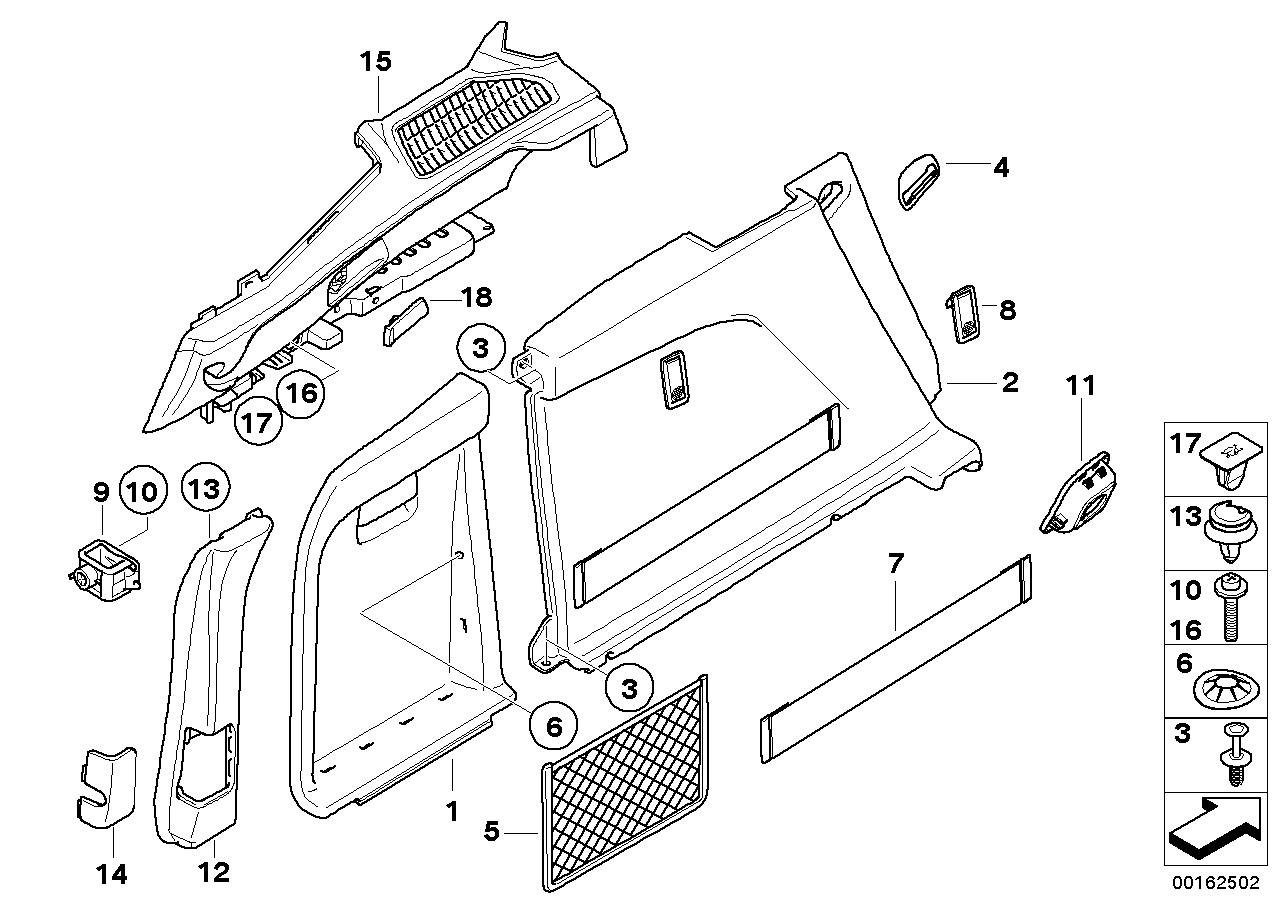 15
4
18
8
3
2
11
16
17
9
10
13
7
3
6
1
5
14
12
17
13
10
16
6
3
00162502