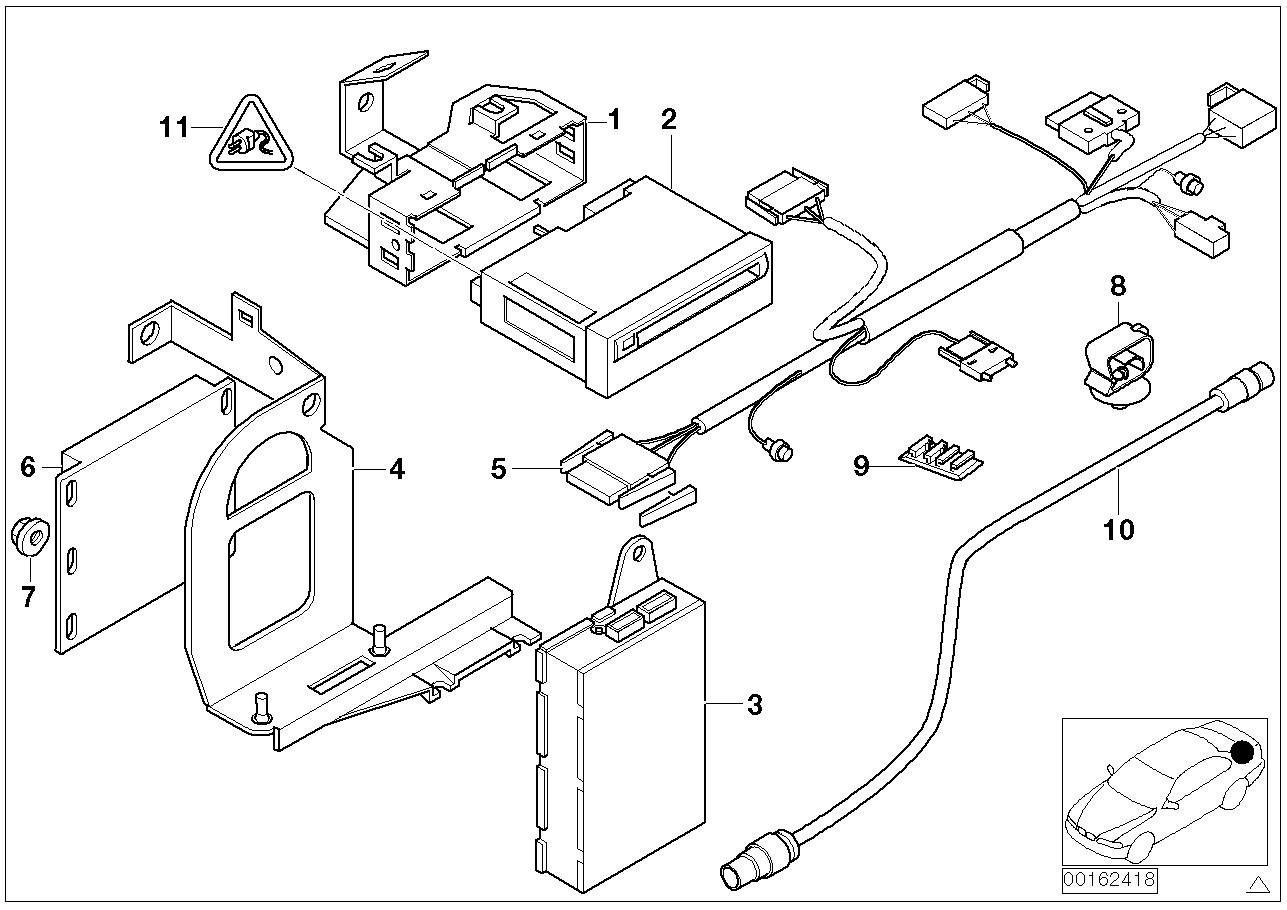 11
1
2
8
6
4
5
9
10
7
3
00162418