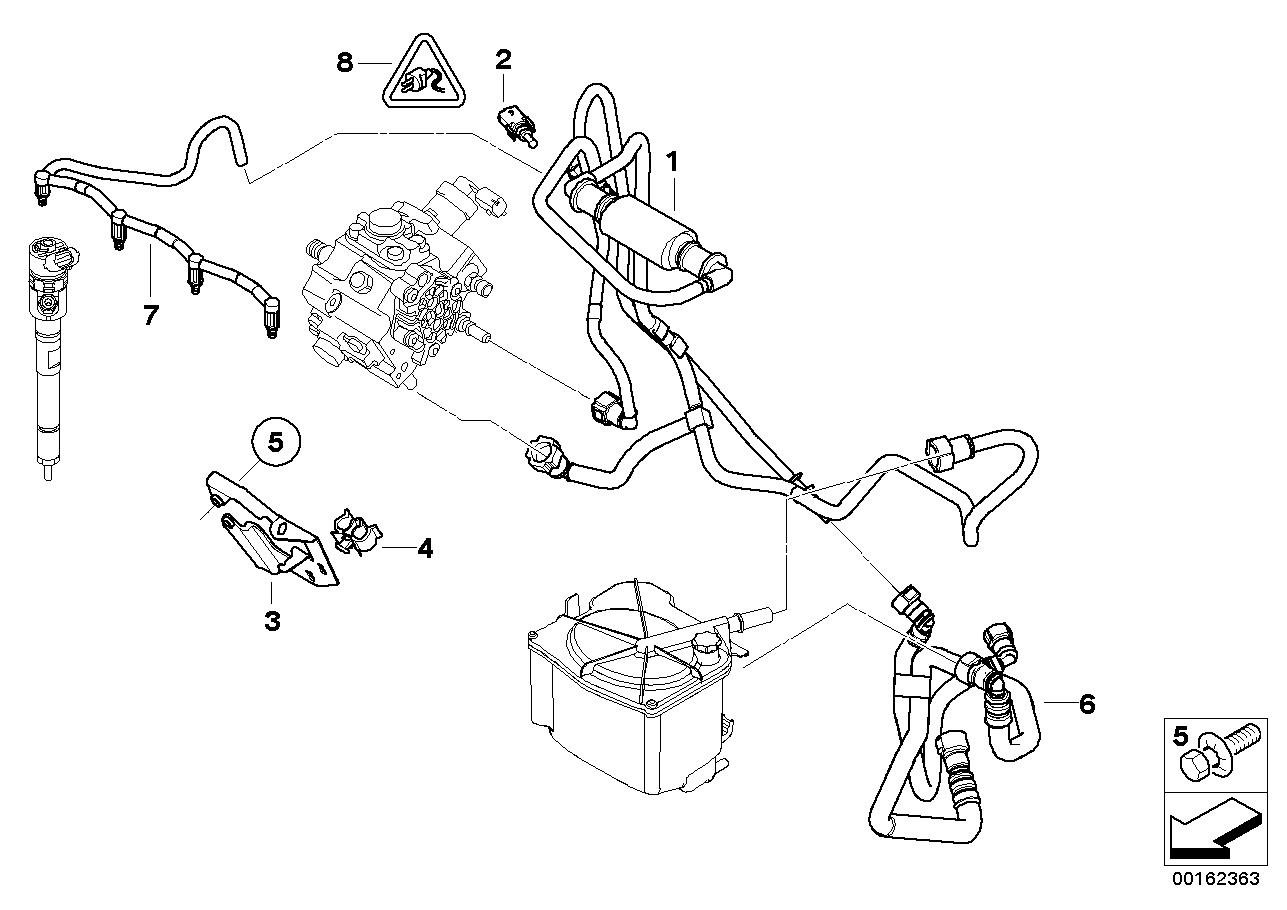 8
2
1
7
5
4
3
6
5
00162363