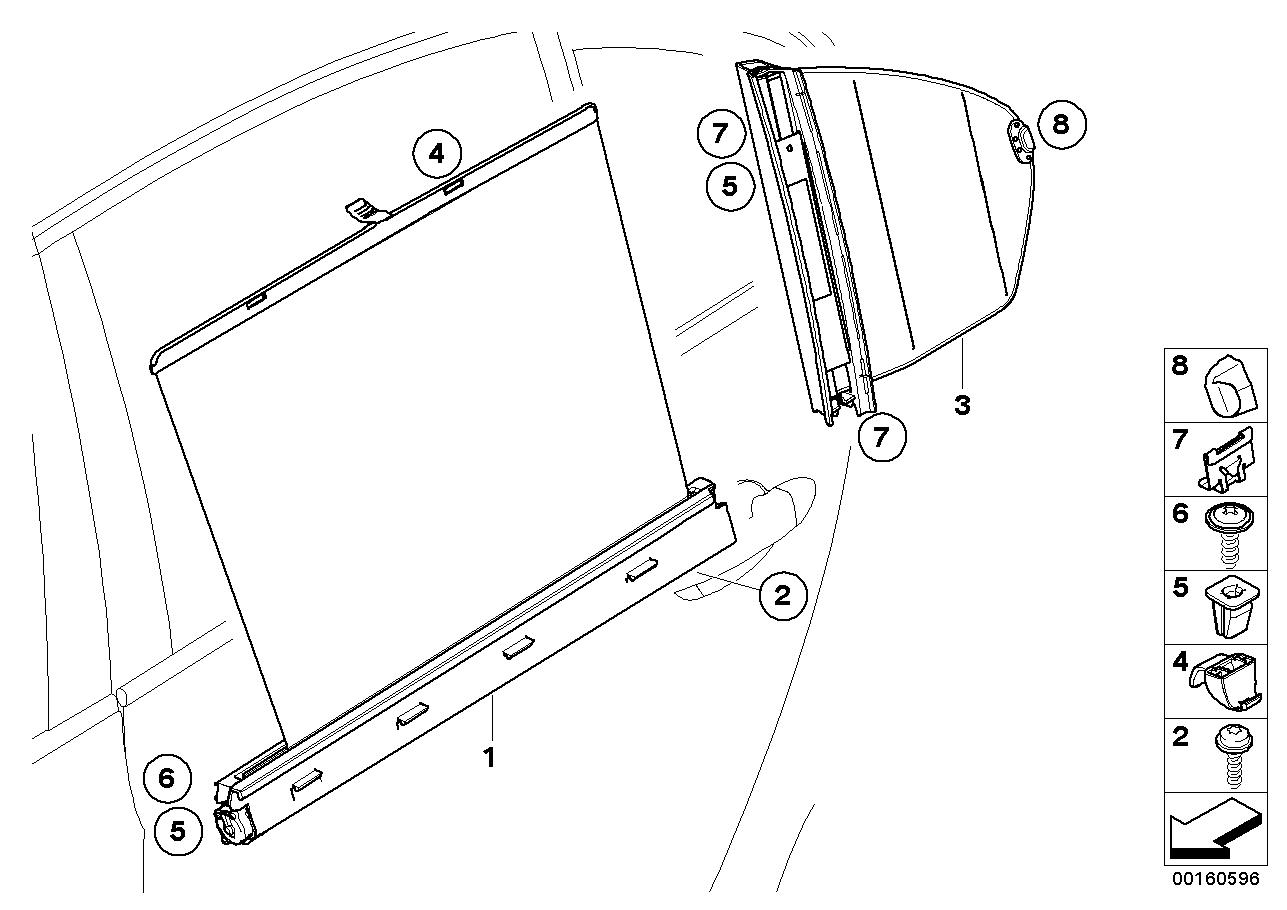 4
7
5
8
3
7
2
1
6
5
8
7
6
5
4
2
00160596