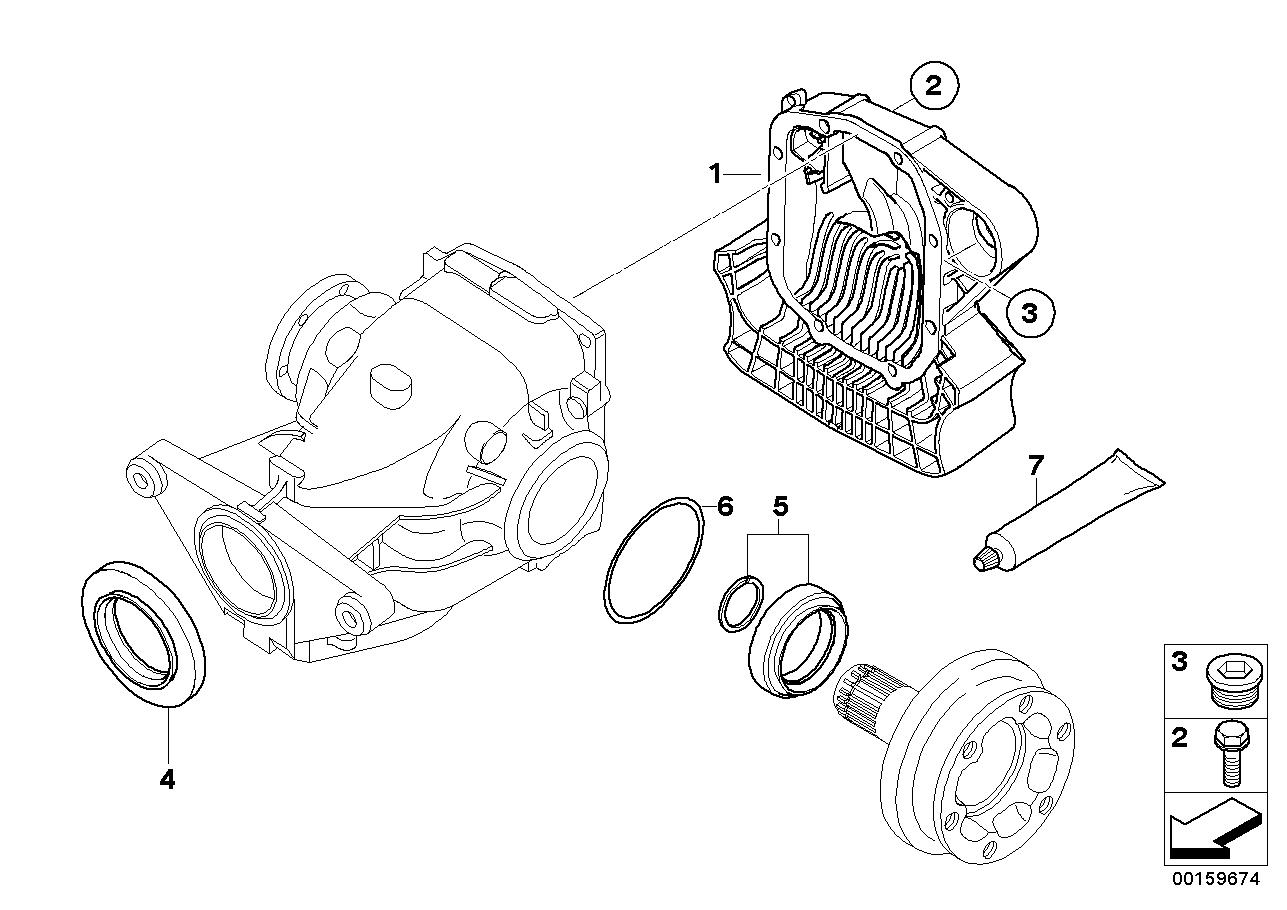 2
1
3
7
6
5
4
3
2
00159674