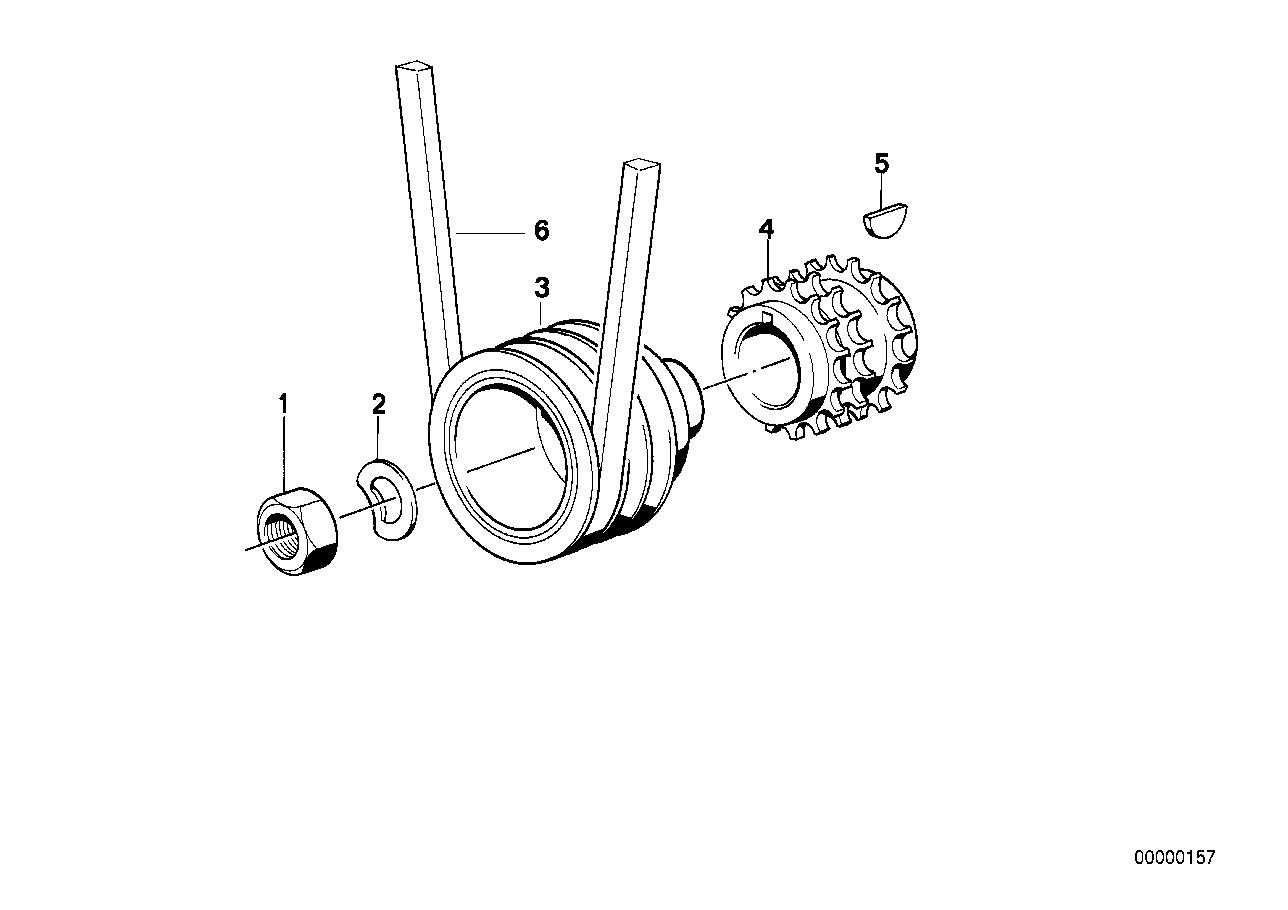 5
6
4
3
1
2
00000157