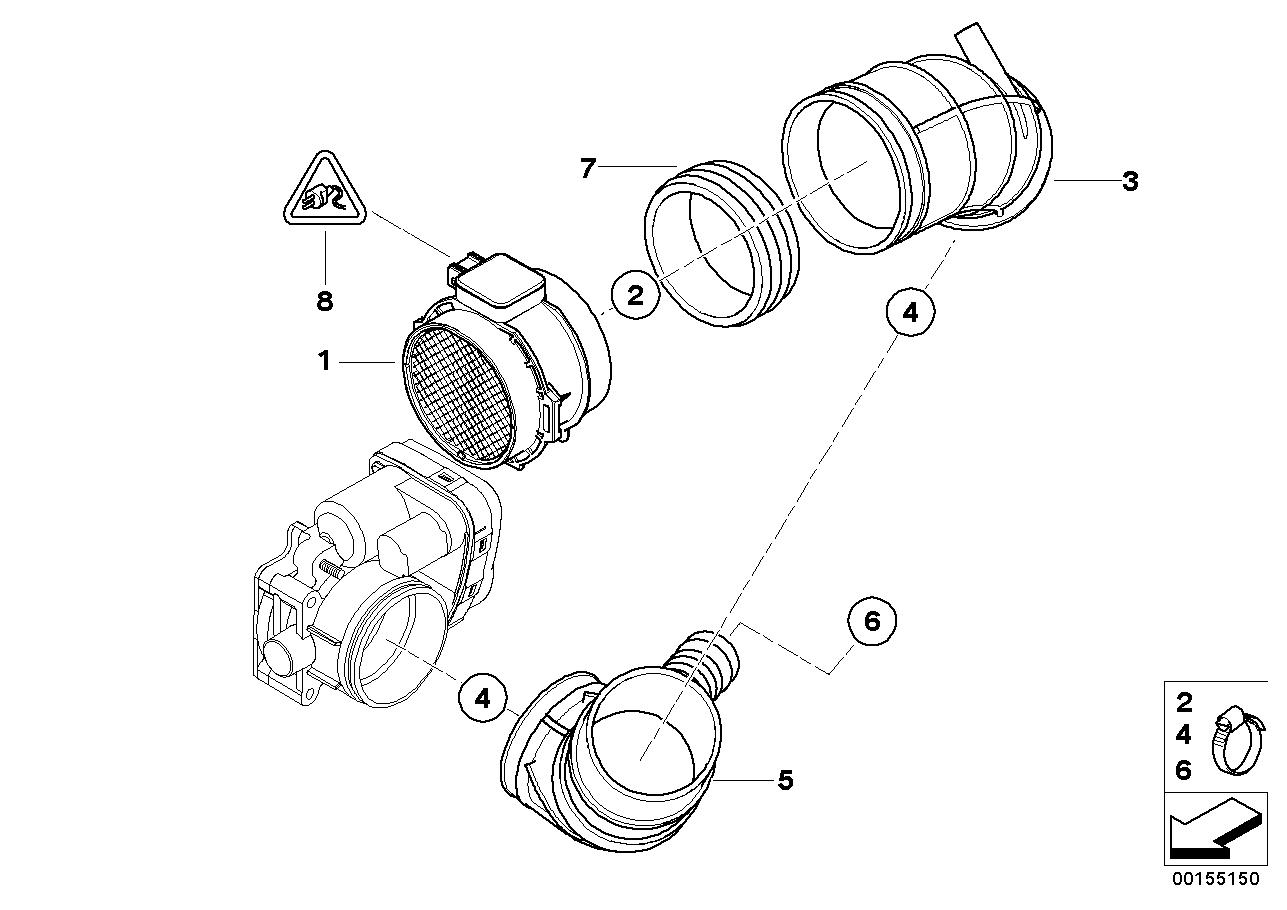 7
3
8
2
4
1
6
4
5
2
4
6
00155150