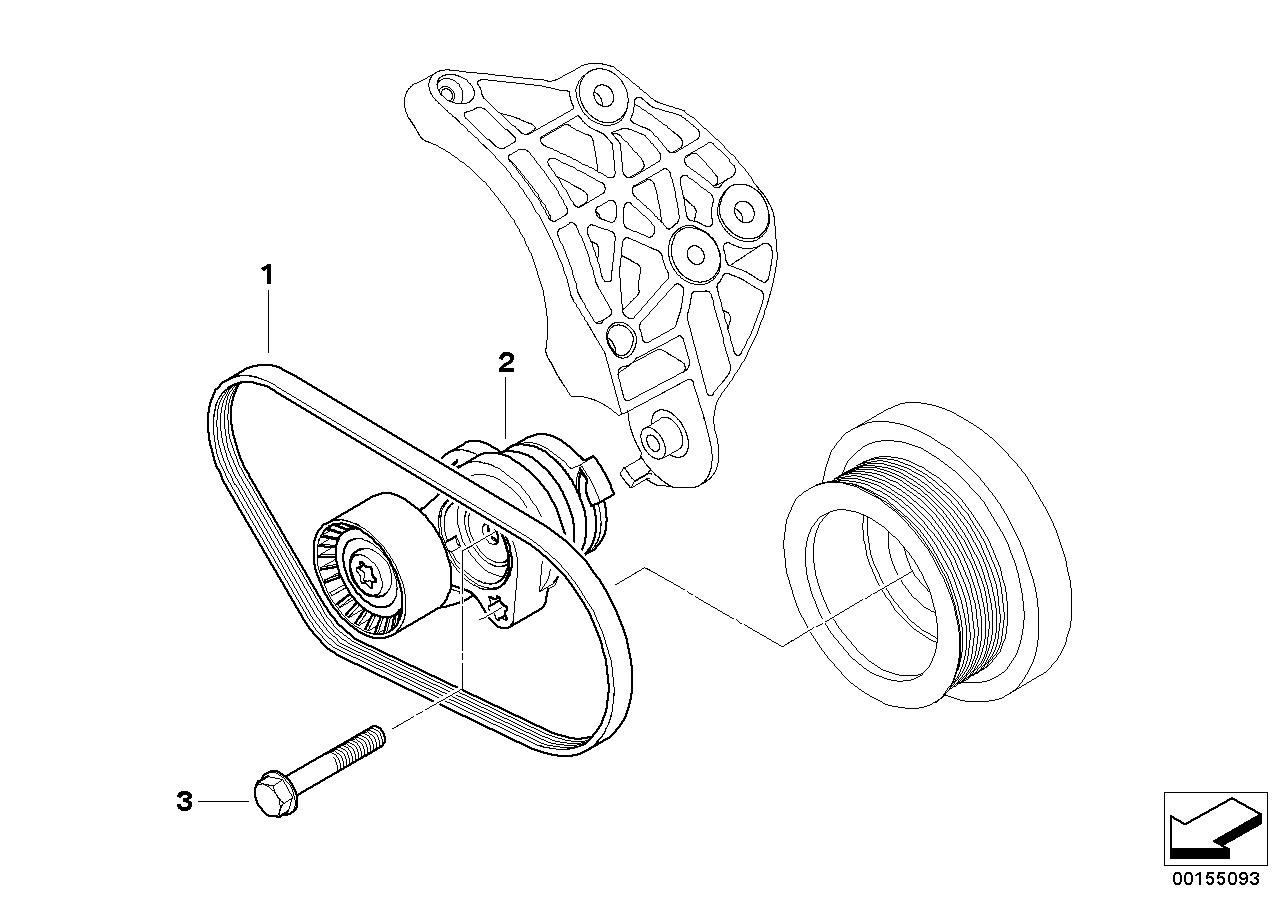 1

2

3

00155093