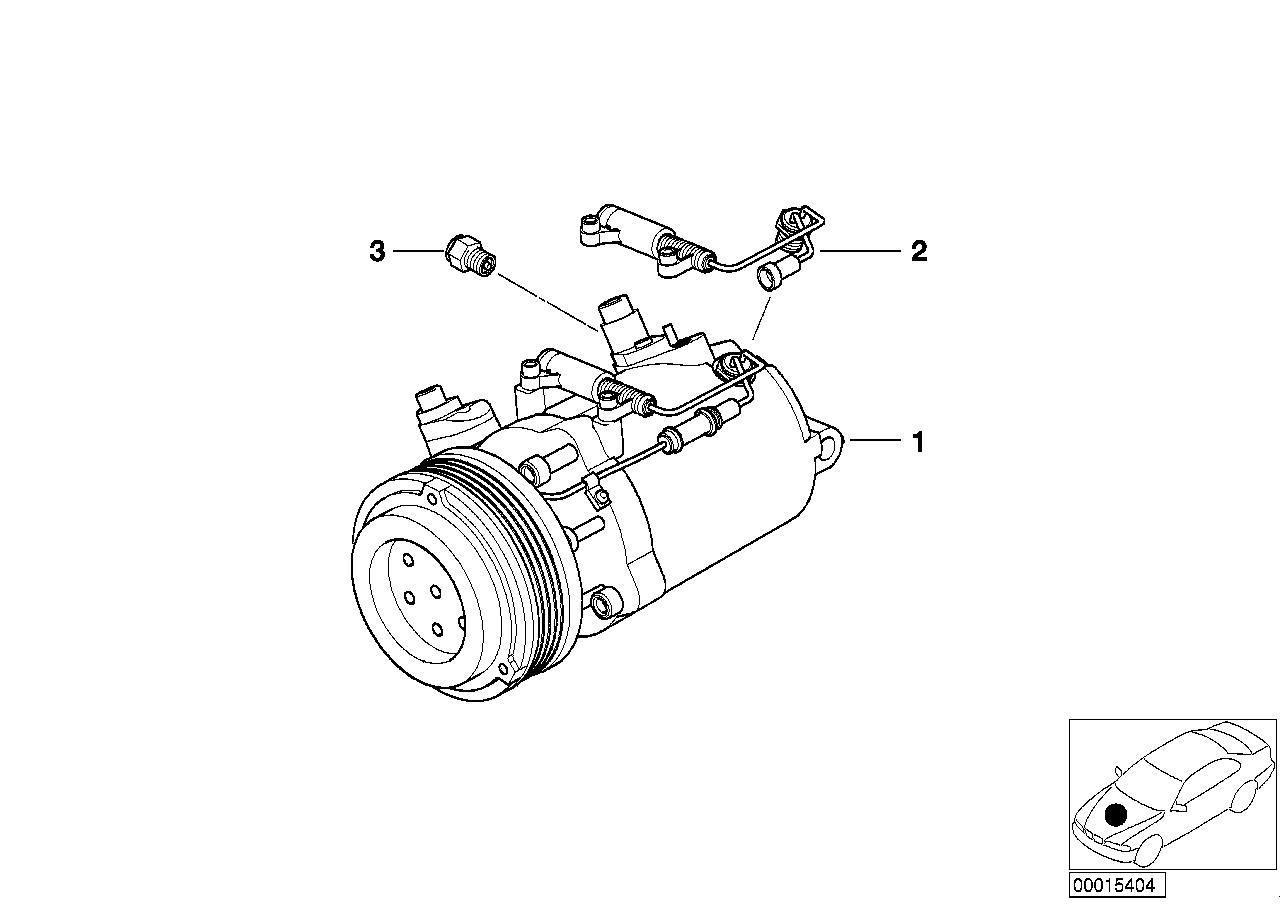 3
2
1
00015404